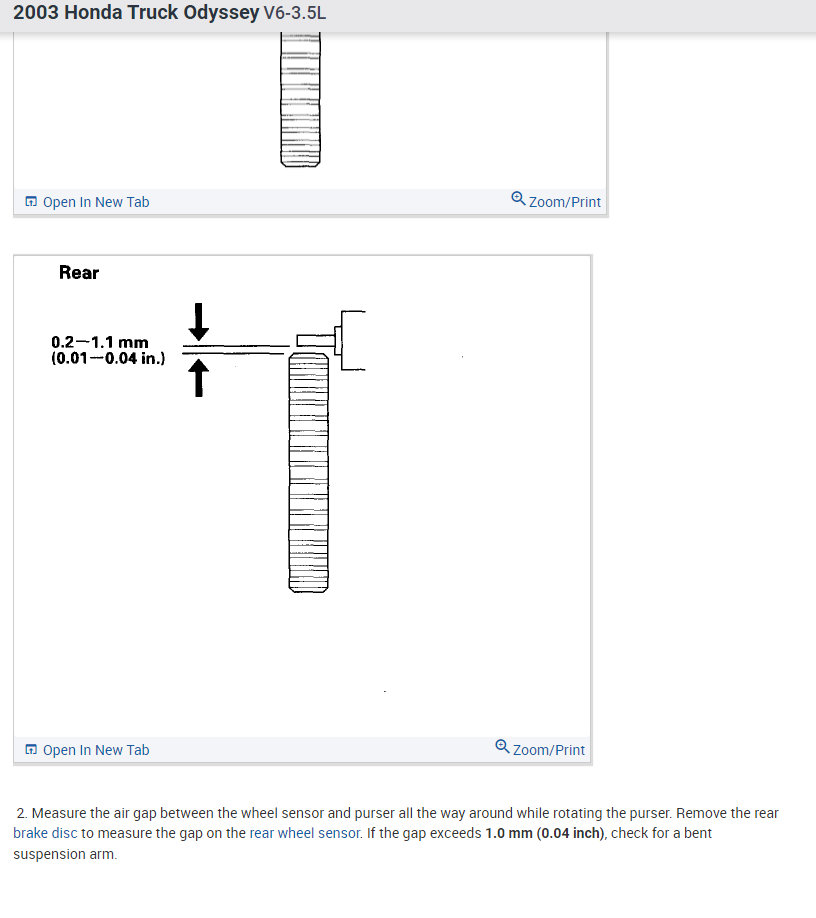 2003 Honda Truck Odyssey V6-3.5L

Open In New Tab

Zoom/Print

Rear

0.2—1.1 mm
(0.01—0.04 in.)

Open In New Tab

Zoom/Print

2. Measure the air gap between the wheel sensor and purser all the way around while rotating the purser. Remove the rear brake disc to measure the gap on the rear wheel sensor. If the gap exceeds **1.0 mm (0.04 inch)**, check for a bent suspension arm.