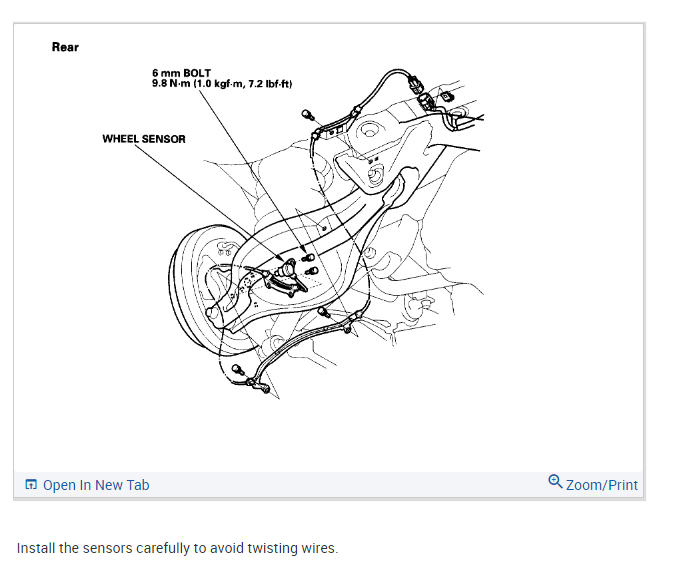 Rear

6 mm BOLT
9.8 N·m (1.0 kgf·m, 7.2 lbf·ft)

WHEEL SENSOR

Open In New Tab

Zoom/Print

Install the sensors carefully to avoid twisting wires.