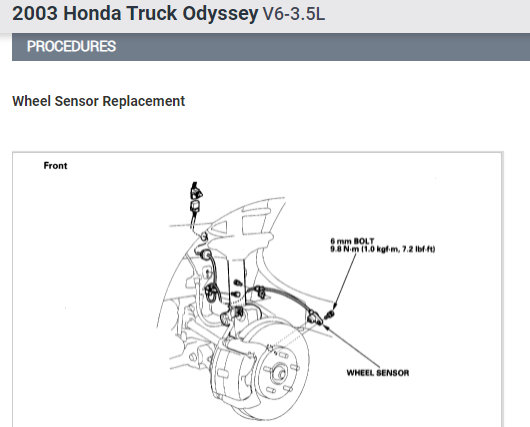 2003 Honda Truck Odyssey V6-3.5L

PROCEDURES

Wheel Sensor Replacement

Front

6 mm BOLT
9.8 N·m (1.0 kgf·m, 7.2 lbf·ft)

WHEEL SENSOR