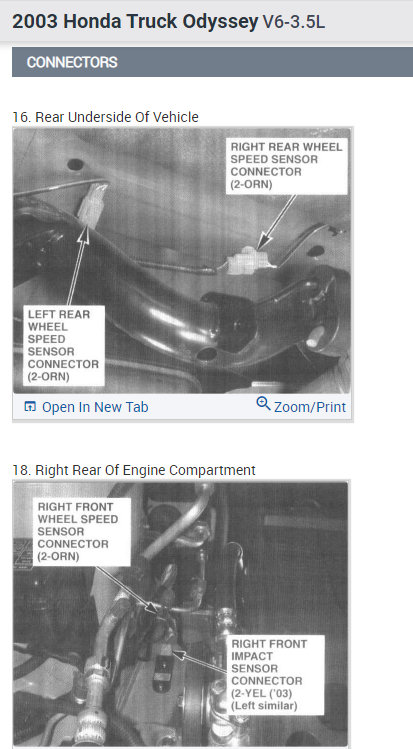 2003 Honda Truck Odyssey V6-3.5L

CONNECTORS

16. Rear Underside Of Vehicle

RIGHT REAR WHEEL SPEED SENSOR CONNECTOR (2-ORN)

LEFT REAR WHEEL SPEED SENSOR CONNECTOR (2-ORN)

Open In New Tab

Zoom/Print

18. Right Rear Of Engine Compartment

RIGHT FRONT WHEEL SPEED SENSOR CONNECTOR (2-ORN)

RIGHT FRONT IMPACT SENSOR CONNECTOR (2-YEL ('03) (Left similar)