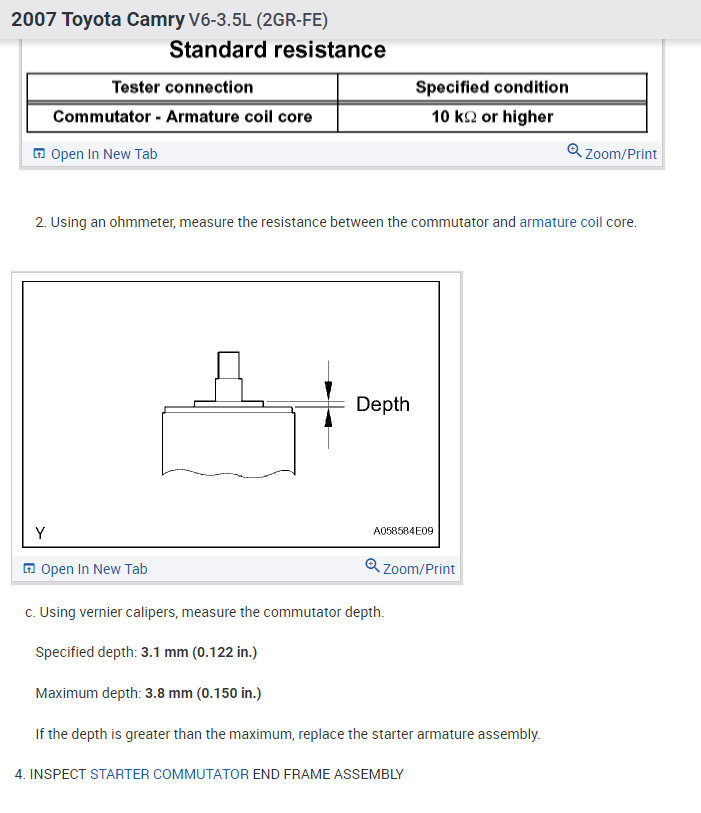 2007 Toyota Camry V6-3.5L (2GR-FE)

Standard resistance

| Tester connection | Specified condition |
|---|---|
| Commutator - Armature coil core | 10 kΩ or higher |

Open In New Tab Zoom/Print

2. Using an ohmmeter, measure the resistance between the commutator and armature coil core.

Depth

Y

A058584E09

Open In New Tab Zoom/Print

c. Using vernier calipers, measure the commutator depth.

Specified depth: 3.1 mm (0.122 in.)

Maximum depth: 3.8 mm (0.150 in.)

If the depth is greater than the maximum, replace the starter armature assembly.

4. INSPECT STARTER COMMUTATOR END FRAME ASSEMBLY