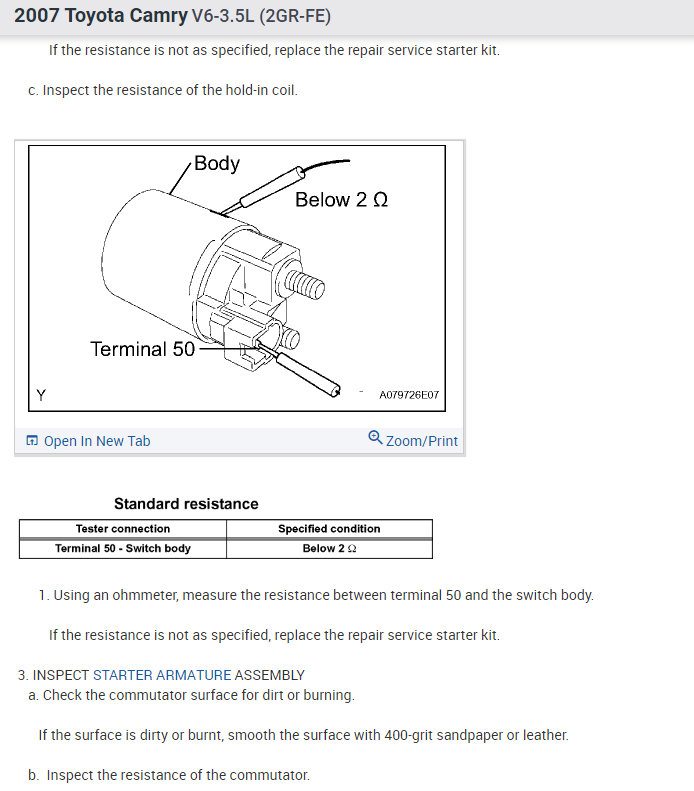 2007 Toyota Camry V6-3.5L (2GR-FE)

If the resistance is not as specified, replace the repair service starter kit.

c. Inspect the resistance of the hold-in coil.

Body
Below 2 Ω
Terminal 50
Y
A079726E07

Open In New Tab
Zoom/Print

Standard resistance

| Tester connection | Specified condition |
|---|---|
| Terminal 50 - Switch body | Below 2 Ω |

1. Using an ohmmeter, measure the resistance between terminal 50 and the switch body.

If the resistance is not as specified, replace the repair service starter kit.

3. INSPECT STARTER ARMATURE ASSEMBLY
a. Check the commutator surface for dirt or burning.

If the surface is dirty or burnt, smooth the surface with 400-grit sandpaper or leather.

b. Inspect the resistance of the commutator.