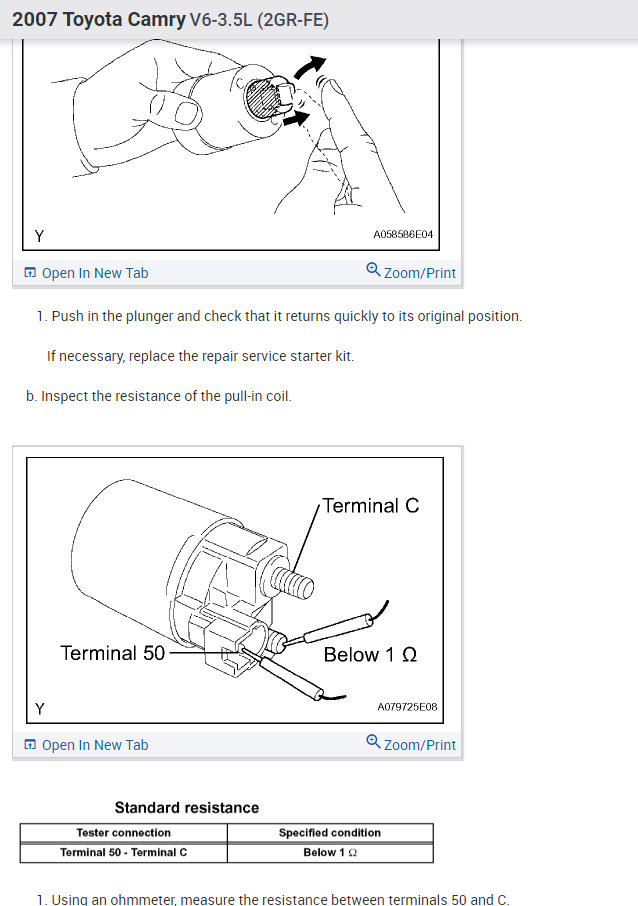 2007 Toyota Camry V6-3.5L (2GR-FE)

Y

A058586E04

Open In New Tab

Zoom/Print

1. Push in the plunger and check that it returns quickly to its original position.

If necessary, replace the repair service starter kit.

b. Inspect the resistance of the pull-in coil.

Terminal C

Terminal 50

Below 1 Ω

Y

A079725E08

Open In New Tab

Zoom/Print

Standard resistance

| Tester connection | Specified condition |
|---|---|
| Terminal 50 - Terminal C | Below 1 Ω |

1. Using an ohmmeter, measure the resistance between terminals 50 and C.