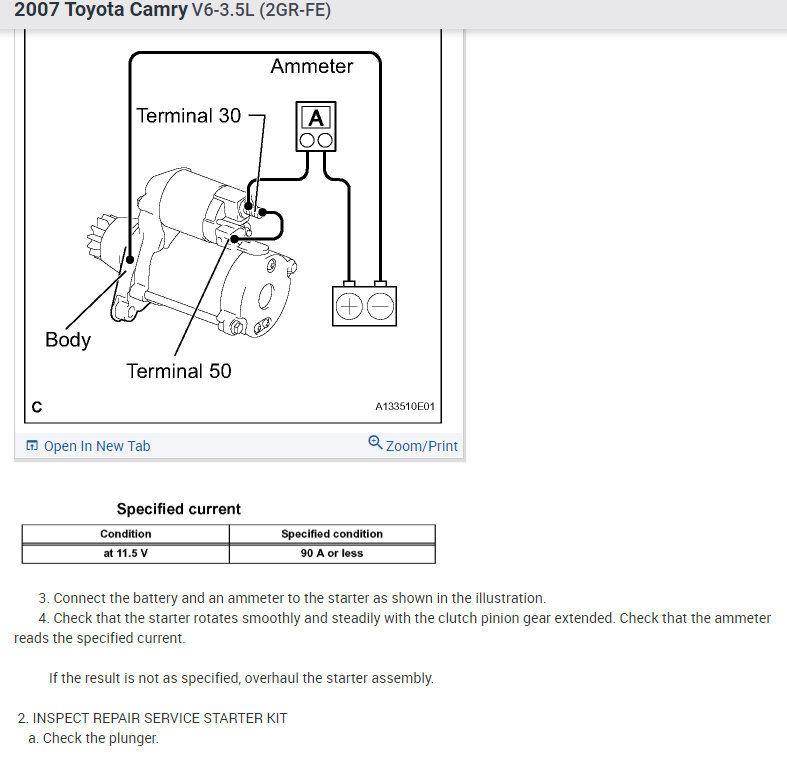 2007 Toyota Camry V6-3.5L (2GR-FE)

Ammeter
Terminal 30
A
Body
Terminal 50
C
A133510E01

Open In New Tab
Zoom/Print

Specified current

| Condition | Specified condition |
|---|---|
| at 11.5 V | 90 A or less |

3. Connect the battery and an ammeter to the starter as shown in the illustration.
4. Check that the starter rotates smoothly and steadily with the clutch pinion gear extended. Check that the ammeter reads the specified current.

If the result is not as specified, overhaul the starter assembly.

2. INSPECT REPAIR SERVICE STARTER KIT
a. Check the plunger.