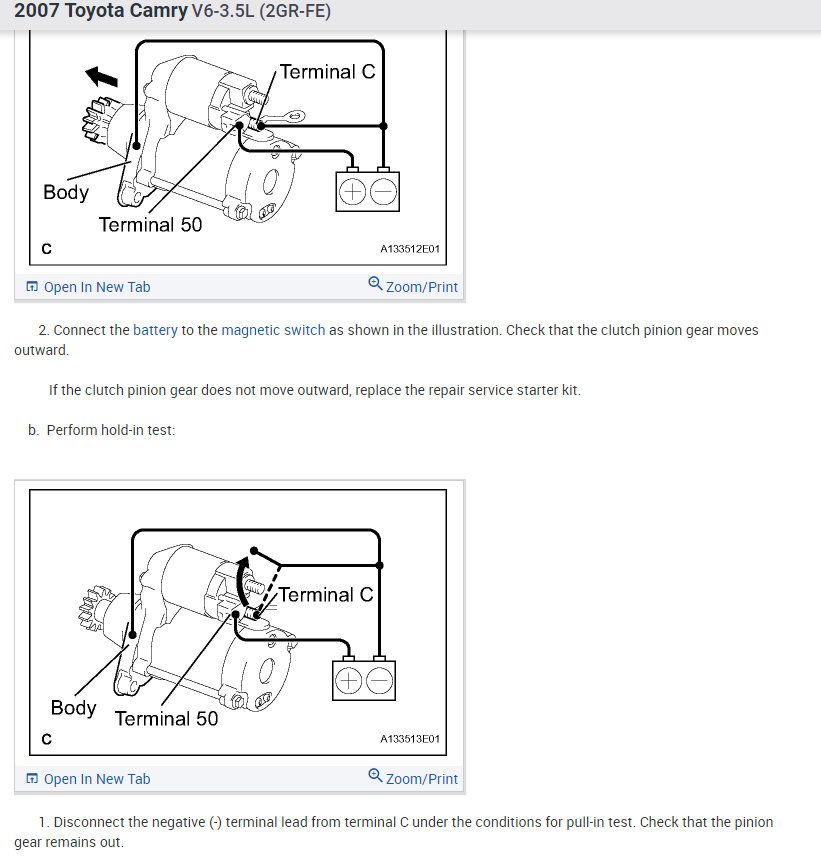 2007 Toyota Camry V6-3.5L (2GR-FE)

Terminal C

Body

Terminal 50

C

A133512E01

Open In New Tab

Zoom/Print

2. Connect the battery to the magnetic switch as shown in the illustration. Check that the clutch pinion gear moves outward.

If the clutch pinion gear does not move outward, replace the repair service starter kit.

b. Perform hold-in test:

Terminal C

Body

Terminal 50

C

A133513E01

Open In New Tab

Zoom/Print

1. Disconnect the negative (-) terminal lead from terminal C under the conditions for pull-in test. Check that the pinion gear remains out.