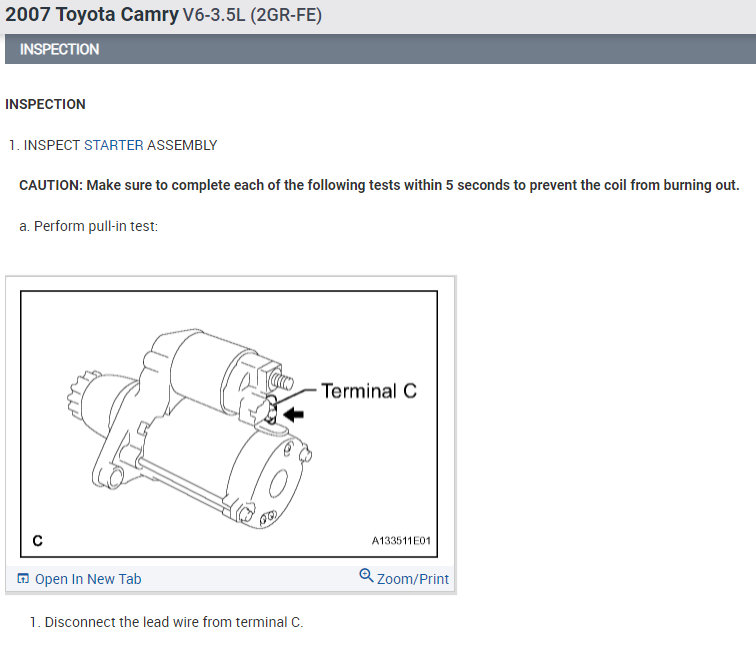 2007 Toyota Camry V6-3.5L (2GR-FE)

INSPECTION

INSPECTION

1. INSPECT STARTER ASSEMBLY

CAUTION: Make sure to complete each of the following tests within 5 seconds to prevent the coil from burning out.

a. Perform pull-in test:

Terminal C

C

A133511E01

Open In New Tab

Zoom/Print

1. Disconnect the lead wire from terminal C.