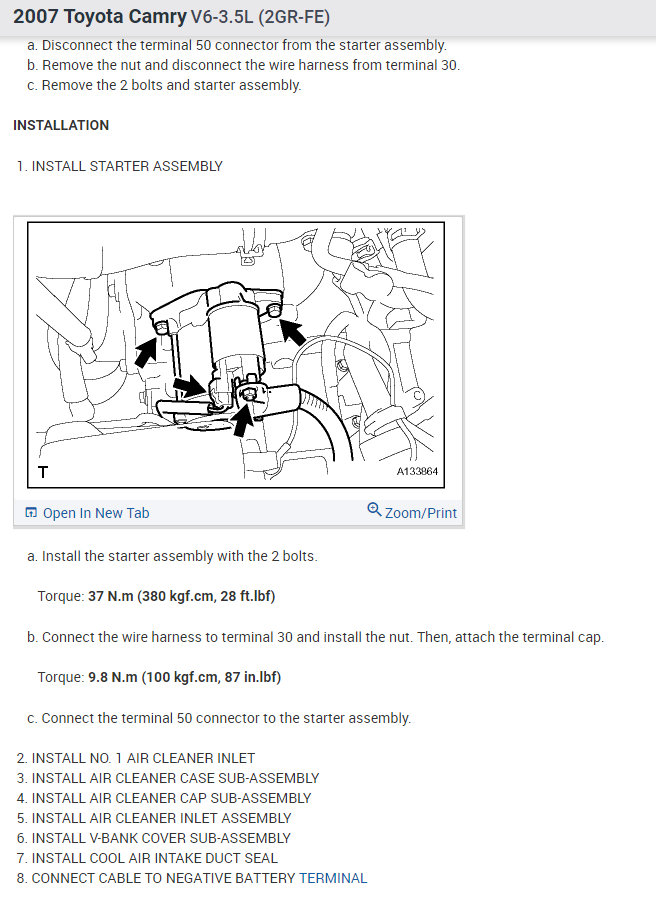 2007 Toyota Camry V6-3.5L (2GR-FE)

a. Disconnect the terminal 50 connector from the starter assembly.
b. Remove the nut and disconnect the wire harness from terminal 30.
c. Remove the 2 bolts and starter assembly.

INSTALLATION

1. INSTALL STARTER ASSEMBLY

T

A133864

Open In New Tab

Zoom/Print

a. Install the starter assembly with the 2 bolts.

Torque: 37 N.m (380 kgf.cm, 28 ft.lbf)

b. Connect the wire harness to terminal 30 and install the nut. Then, attach the terminal cap.

Torque: 9.8 N.m (100 kgf.cm, 87 in.lbf)

c. Connect the terminal 50 connector to the starter assembly.

2. INSTALL NO. 1 AIR CLEANER INLET
3. INSTALL AIR CLEANER CASE SUB-ASSEMBLY
4. INSTALL AIR CLEANER CAP SUB-ASSEMBLY
5. INSTALL AIR CLEANER INLET ASSEMBLY
6. INSTALL V-BANK COVER SUB-ASSEMBLY
7. INSTALL COOL AIR INTAKE DUCT SEAL
8. CONNECT CABLE TO NEGATIVE BATTERY TERMINAL