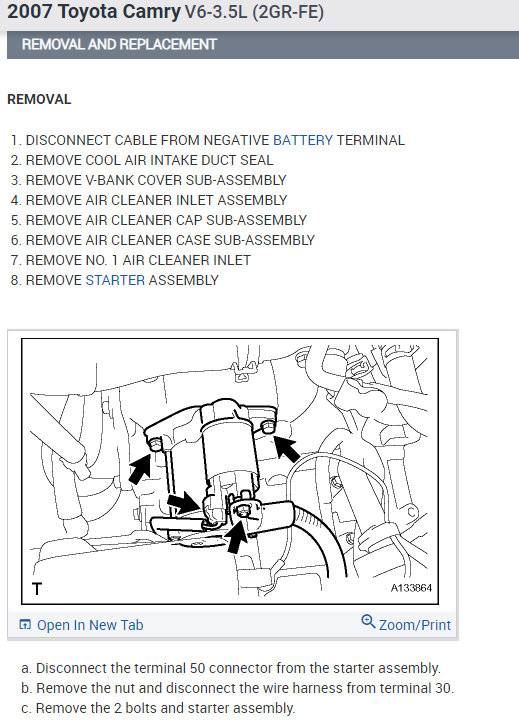 2007 Toyota Camry V6-3.5L (2GR-FE)

REMOVAL AND REPLACEMENT

REMOVAL

1. DISCONNECT CABLE FROM NEGATIVE BATTERY TERMINAL
2. REMOVE COOL AIR INTAKE DUCT SEAL
3. REMOVE V-BANK COVER SUB-ASSEMBLY
4. REMOVE AIR CLEANER INLET ASSEMBLY
5. REMOVE AIR CLEANER CAP SUB-ASSEMBLY
6. REMOVE AIR CLEANER CASE SUB-ASSEMBLY
7. REMOVE NO. 1 AIR CLEANER INLET
8. REMOVE STARTER ASSEMBLY

T

A133864

Open In New Tab

Zoom/Print

a. Disconnect the terminal 50 connector from the starter assembly.
b. Remove the nut and disconnect the wire harness from terminal 30.
c. Remove the 2 bolts and starter assembly.