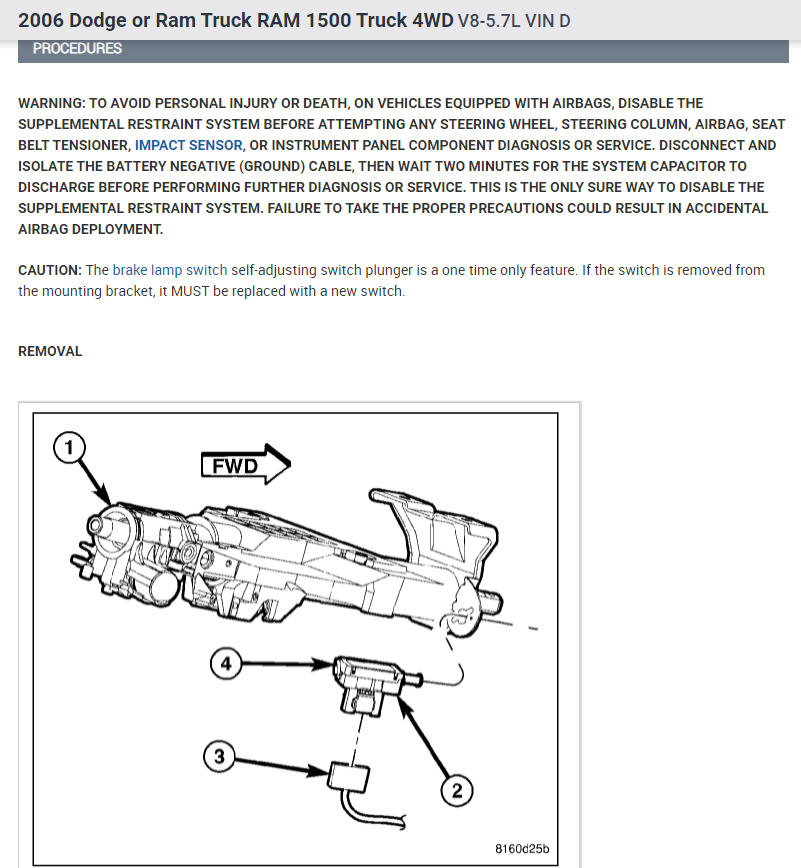 2006 Dodge or Ram Truck RAM 1500 Truck 4WD V8-5.7L VIN D

PROCEDURES

WARNING: TO AVOID PERSONAL INJURY OR DEATH, ON VEHICLES EQUIPPED WITH AIRBAGS, DISABLE THE SUPPLEMENTAL RESTRAINT SYSTEM BEFORE ATTEMPTING ANY STEERING WHEEL, STEERING COLUMN, AIRBAG, SEAT BELT TENSIONER, IMPACT SENSOR, OR INSTRUMENT PANEL COMPONENT DIAGNOSIS OR SERVICE. DISCONNECT AND ISOLATE THE BATTERY NEGATIVE (GROUND) CABLE, THEN WAIT TWO MINUTES FOR THE SYSTEM CAPACITOR TO DISCHARGE BEFORE PERFORMING FURTHER DIAGNOSIS OR SERVICE. THIS IS THE ONLY SURE WAY TO DISABLE THE SUPPLEMENTAL RESTRAINT SYSTEM. FAILURE TO TAKE THE PROPER PRECAUTIONS COULD RESULT IN ACCIDENTAL AIRBAG DEPLOYMENT.

CAUTION: The brake lamp switch self-adjusting switch plunger is a one time only feature. If the switch is removed from the mounting bracket, it MUST be replaced with a new switch.

REMOVAL

1

FWD

4

3

2

8160d25b