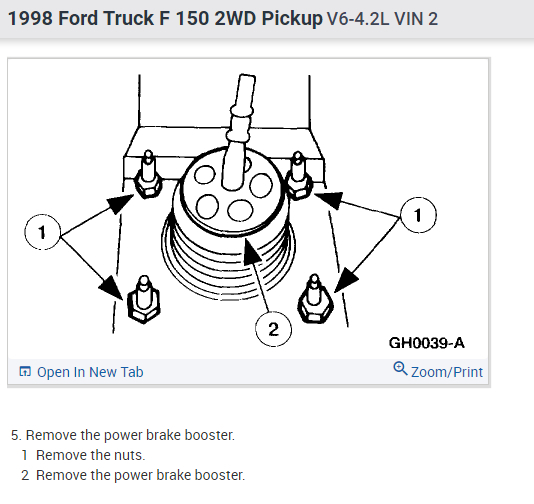 1998 Ford Truck F 150 2WD Pickup V6-4.2L VIN 2

1
1
2
GH0039-A

Open In New Tab
Zoom/Print

5. Remove the power brake booster.
1 Remove the nuts.
2 Remove the power brake booster.