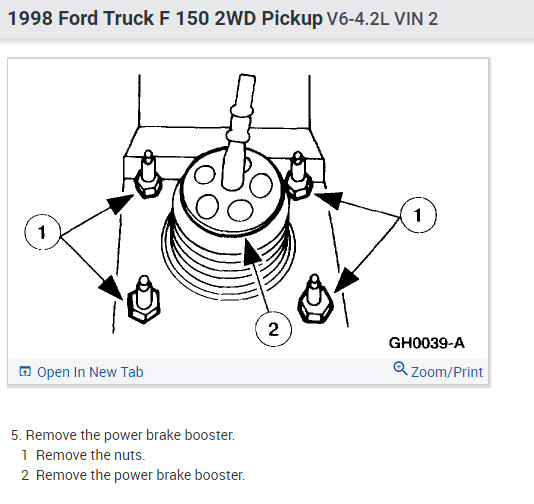 1998 Ford Truck F 150 2WD Pickup V6-4.2L VIN 2

1

1

2

GH0039-A

Open In New Tab

Zoom/Print

5. Remove the power brake booster.

1 Remove the nuts.

2 Remove the power brake booster.