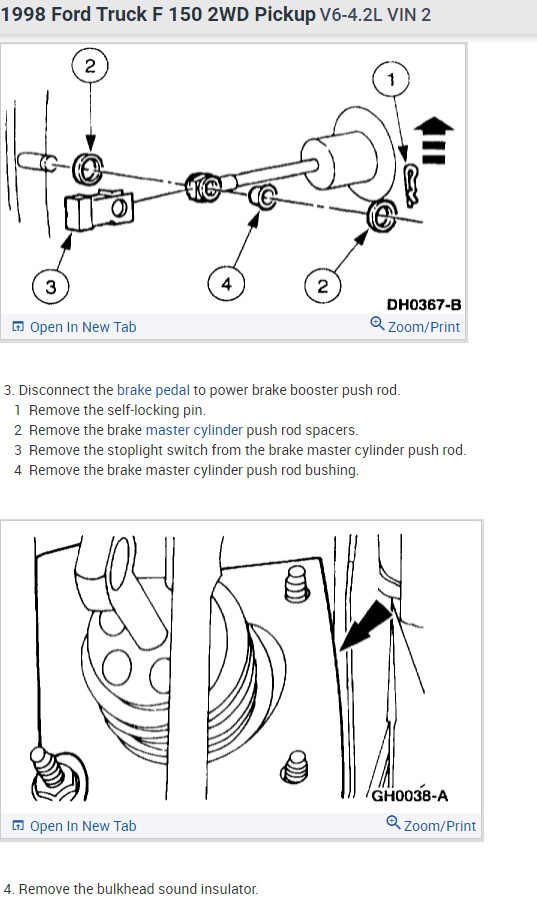 1998 Ford Truck F 150 2WD Pickup V6-4.2L VIN 2

2
1
3
4
2
DH0367-B

Open In New Tab
Zoom/Print

3. Disconnect the brake pedal to power brake booster push rod.
1 Remove the self-locking pin.
2 Remove the brake master cylinder push rod spacers.
3 Remove the stoplight switch from the brake master cylinder push rod.
4 Remove the brake master cylinder push rod bushing.

GH0038-A

Open In New Tab
Zoom/Print

4. Remove the bulkhead sound insulator.