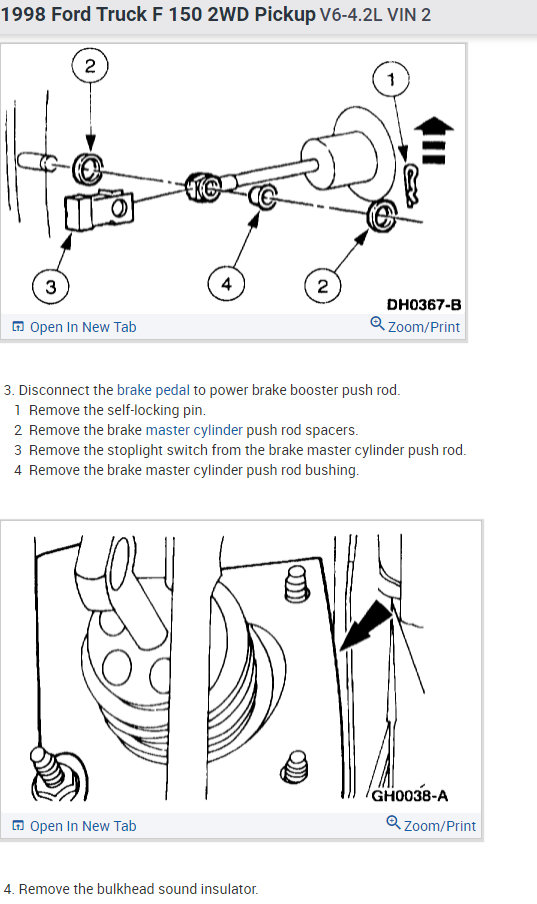 1998 Ford Truck F 150 2WD Pickup V6-4.2L VIN 2

2

1

3

4

2

DH0367-B

Open In New Tab

Zoom/Print

3. Disconnect the brake pedal to power brake booster push rod.

1 Remove the self-locking pin.

2 Remove the brake master cylinder push rod spacers.

3 Remove the stoplight switch from the brake master cylinder push rod.

4 Remove the brake master cylinder push rod bushing.

GH0038-A

Open In New Tab

Zoom/Print

4. Remove the bulkhead sound insulator.