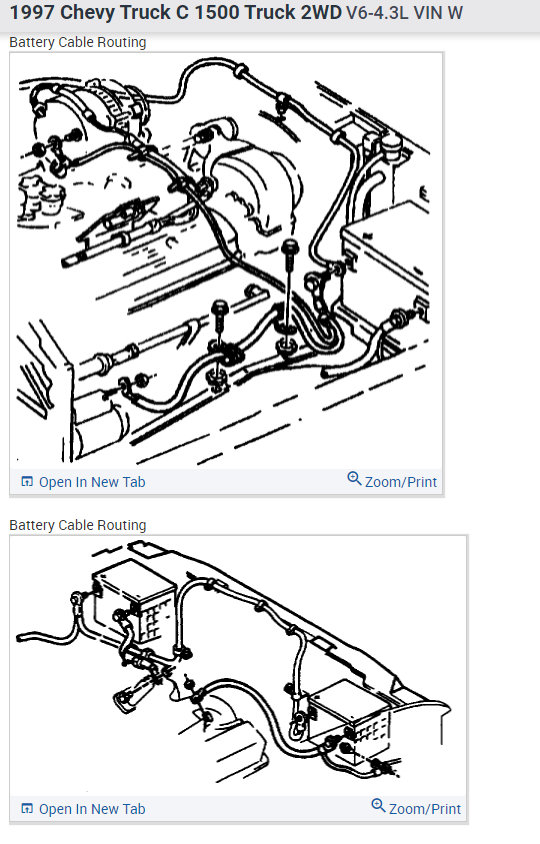 1997 Chevy Truck C 1500 Truck 2WD V6-4.3L VIN W

Battery Cable Routing

Open In New Tab

Zoom/Print

Battery Cable Routing

Open In New Tab

Zoom/Print