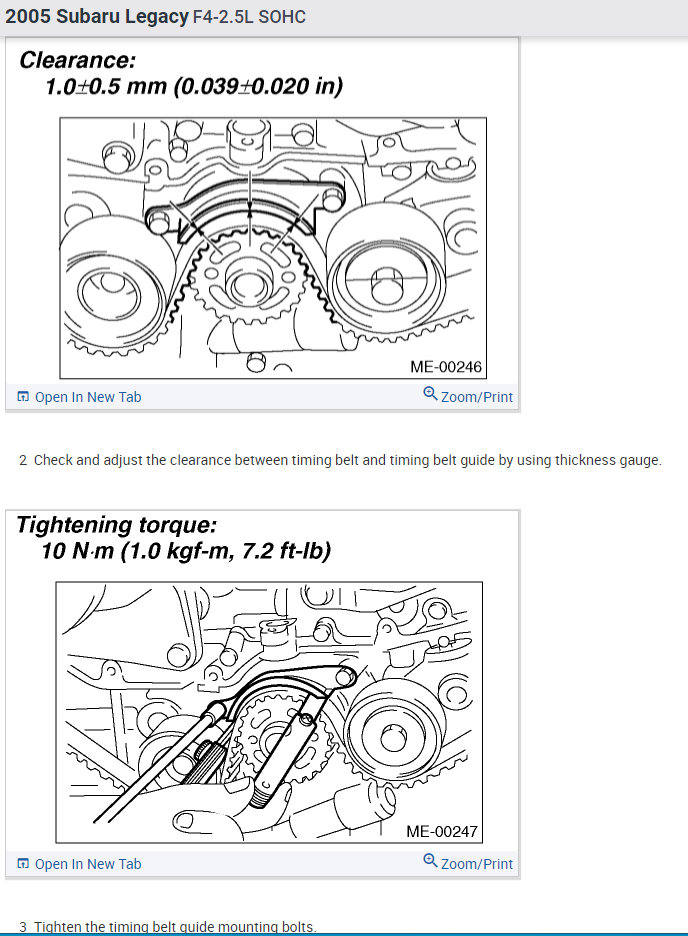 2005 Subaru Legacy F4-2.5L SOHC

Clearance:
1.0±0.5 mm (0.039±0.020 in)

ME-00246

Open In New Tab
Zoom/Print

2 Check and adjust the clearance between timing belt and timing belt guide by using thickness gauge.

Tightening torque:
10 N·m (1.0 kgf-m, 7.2 ft-lb)

ME-00247

Open In New Tab
Zoom/Print

3 Tighten the timing belt guide mounting bolts.