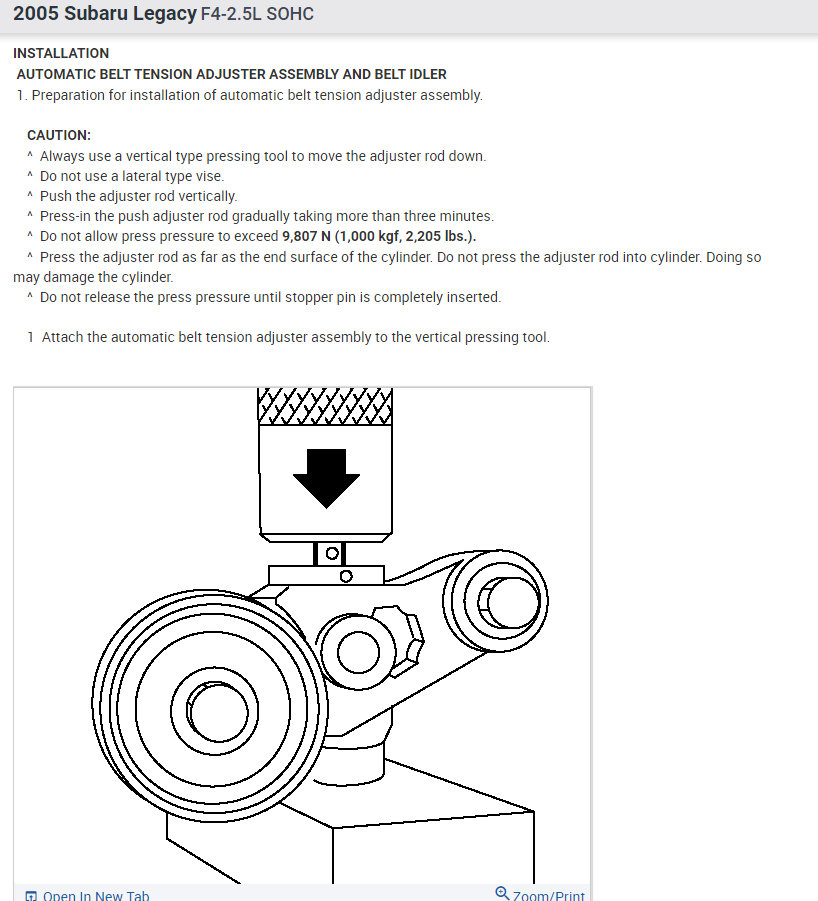 2005 Subaru Legacy F4-2.5L SOHC

INSTALLATION
AUTOMATIC BELT TENSION ADJUSTER ASSEMBLY AND BELT IDLER
1. Preparation for installation of automatic belt tension adjuster assembly.

CAUTION:
^ Always use a vertical type pressing tool to move the adjuster rod down.
^ Do not use a lateral type vise.
^ Push the adjuster rod vertically.
^ Press-in the push adjuster rod gradually taking more than three minutes.
^ Do not allow press pressure to exceed 9,807 N (1,000 kgf, 2,205 lbs.).
^ Press the adjuster rod as far as the end surface of the cylinder. Do not press the adjuster rod into cylinder. Doing so may damage the cylinder.
^ Do not release the press pressure until stopper pin is completely inserted.

1 Attach the automatic belt tension adjuster assembly to the vertical pressing tool.

Open In New Tab
Zoom/Print