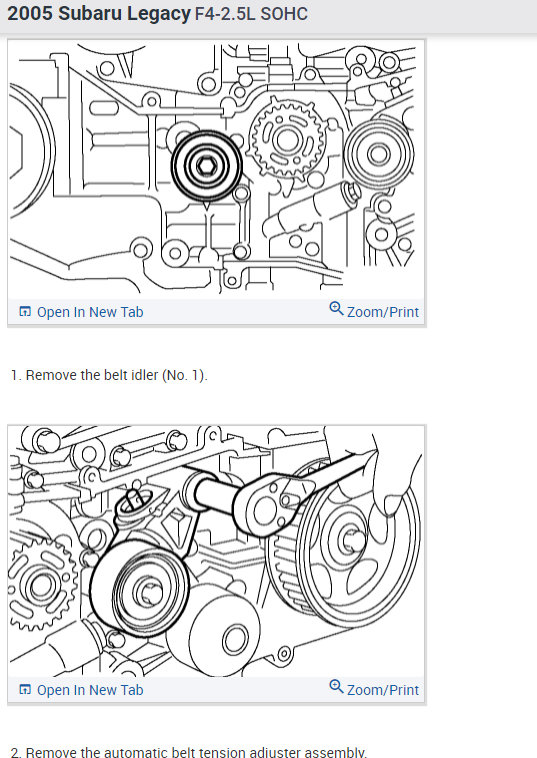 2005 Subaru Legacy F4-2.5L SOHC

Open In New Tab Zoom/Print

1. Remove the belt idler (No. 1).

Open In New Tab Zoom/Print

2. Remove the automatic belt tension adjuster assembly.