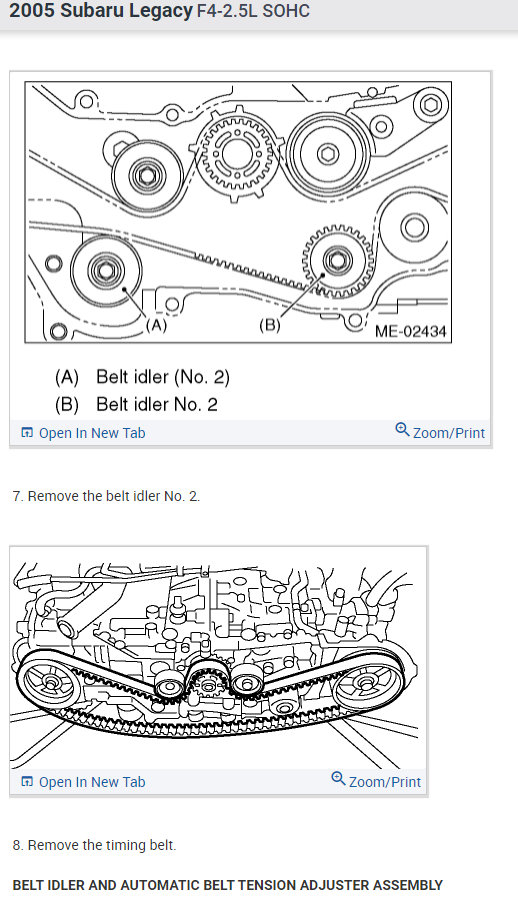 2005 Subaru Legacy F4-2.5L SOHC

(A)

(B)

ME-02434

(A) Belt idler (No. 2)
(B) Belt idler No. 2

Open In New Tab

Zoom/Print

7. Remove the belt idler No. 2.

Open In New Tab

Zoom/Print

8. Remove the timing belt.

BELT IDLER AND AUTOMATIC BELT TENSION ADJUSTER ASSEMBLY