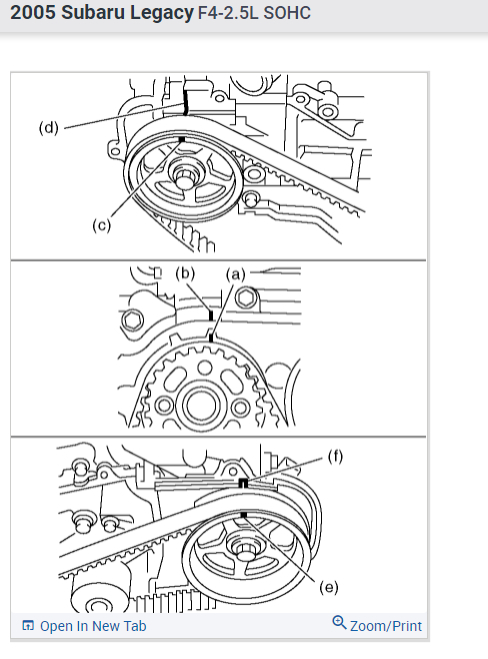 2005 Subaru Legacy F4-2.5L SOHC

(d)

(c)

(b) (a)

(f)

(e)

Open In New Tab

Zoom/Print