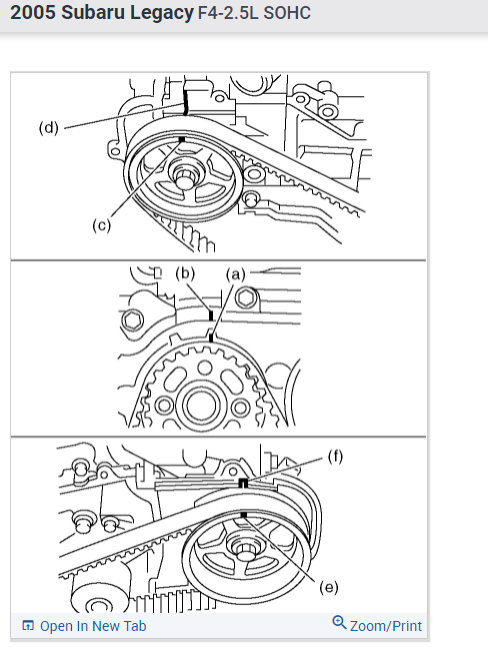 2005 Subaru Legacy F4-2.5L SOHC

(d)
(c)
(b)
(a)
(f)
(e)

Open In New Tab
Zoom/Print