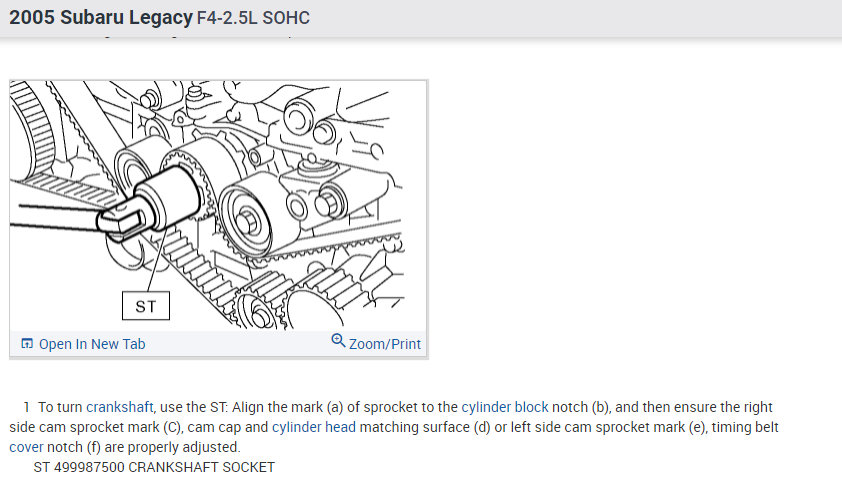 2005 Subaru Legacy F4-2.5L SOHC

ST

Open In New Tab

Zoom/Print

1 To turn crankshaft, use the ST: Align the mark (a) of sprocket to the cylinder block notch (b), and then ensure the right side cam sprocket mark (C), cam cap and cylinder head matching surface (d) or left side cam sprocket mark (e), timing belt cover notch (f) are properly adjusted.

ST 499987500 CRANKSHAFT SOCKET