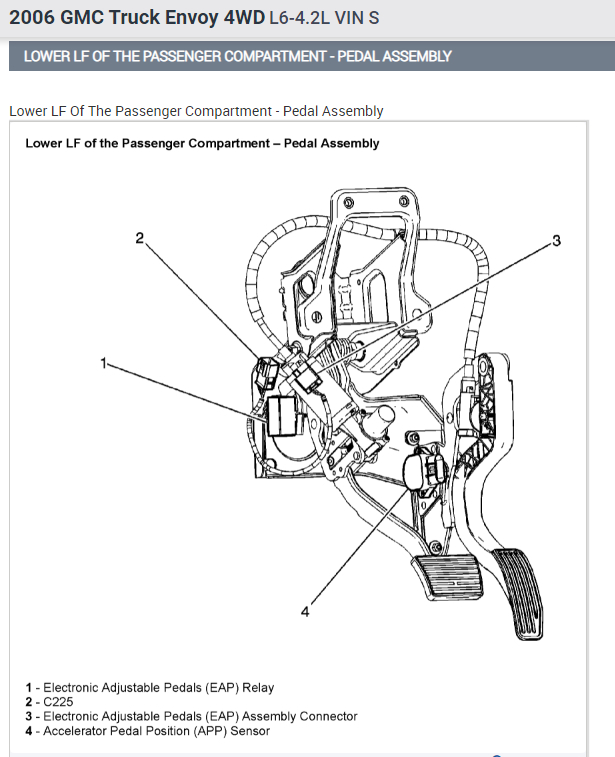 2006 GMC Truck Envoy 4WD L6-4.2L VIN S

LOWER LF OF THE PASSENGER COMPARTMENT - PEDAL ASSEMBLY

Lower LF Of The Passenger Compartment - Pedal Assembly

Lower LF of the Passenger Compartment – Pedal Assembly

2

3

1

4

1 - Electronic Adjustable Pedals (EAP) Relay
2 - C225
3 - Electronic Adjustable Pedals (EAP) Assembly Connector
4 - Accelerator Pedal Position (APP) Sensor