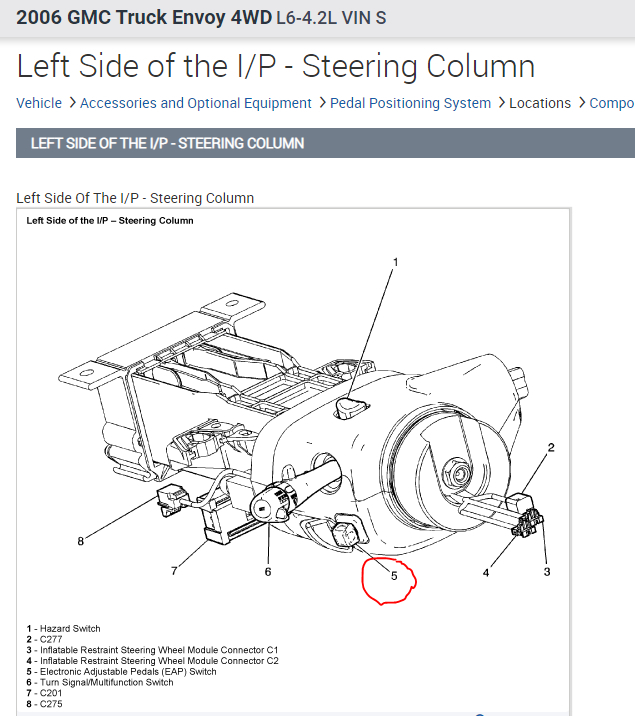 2006 GMC Truck Envoy 4WD L6-4.2L VIN S

Left Side of the I/P - Steering Column

Vehicle > Accessories and Optional Equipment > Pedal Positioning System > Locations > Compo

LEFT SIDE OF THE I/P - STEERING COLUMN

Left Side Of The I/P - Steering Column

Left Side of the I/P – Steering Column

1
2
8
7
6
5
4
3

1 - Hazard Switch
2 - C277
3 - Inflatable Restraint Steering Wheel Module Connector C1
4 - Inflatable Restraint Steering Wheel Module Connector C2
5 - Electronic Adjustable Pedals (EAP) Switch
6 - Turn Signal/Multifunction Switch
7 - C201
8 - C275