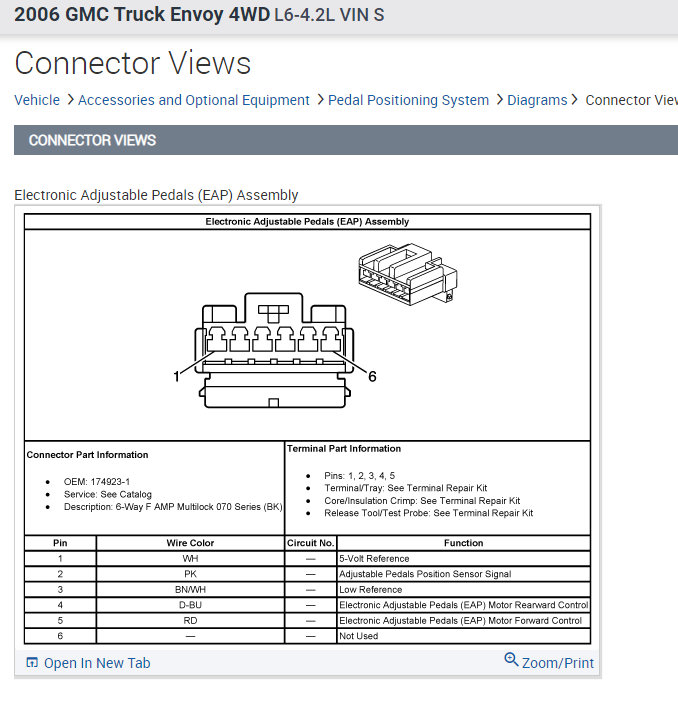 2006 GMC Truck Envoy 4WD L6-4.2L VIN S

Connector Views

Vehicle > Accessories and Optional Equipment > Pedal Positioning System > Diagrams > Connector Vie

CONNECTOR VIEWS

Electronic Adjustable Pedals (EAP) Assembly

Electronic Adjustable Pedals (EAP) Assembly

1

6

Connector Part Information

- OEM: 174923-1
- Service: See Catalog
- Description: 6-Way F AMP Multilock 070 Series (BK)

Terminal Part Information

- Pins: 1, 2, 3, 4, 5
- Terminal/Tray: See Terminal Repair Kit
- Core/Insulation Crimp: See Terminal Repair Kit
- Release Tool/Test Probe: See Terminal Repair Kit

| Pin | Wire Color | Circuit No. | Function |
|---|---|---|---|
| 1 | WH | — | 5-Volt Reference |
| 2 | PK | — | Adjustable Pedals Position Sensor Signal |
| 3 | BN/WH | — | Low Reference |
| 4 | D-BU | — | Electronic Adjustable Pedals (EAP) Motor Rearward Control |
| 5 | RD | — | Electronic Adjustable Pedals (EAP) Motor Forward Control |
| 6 | — | — | Not Used |

Open In New Tab

Zoom/Print