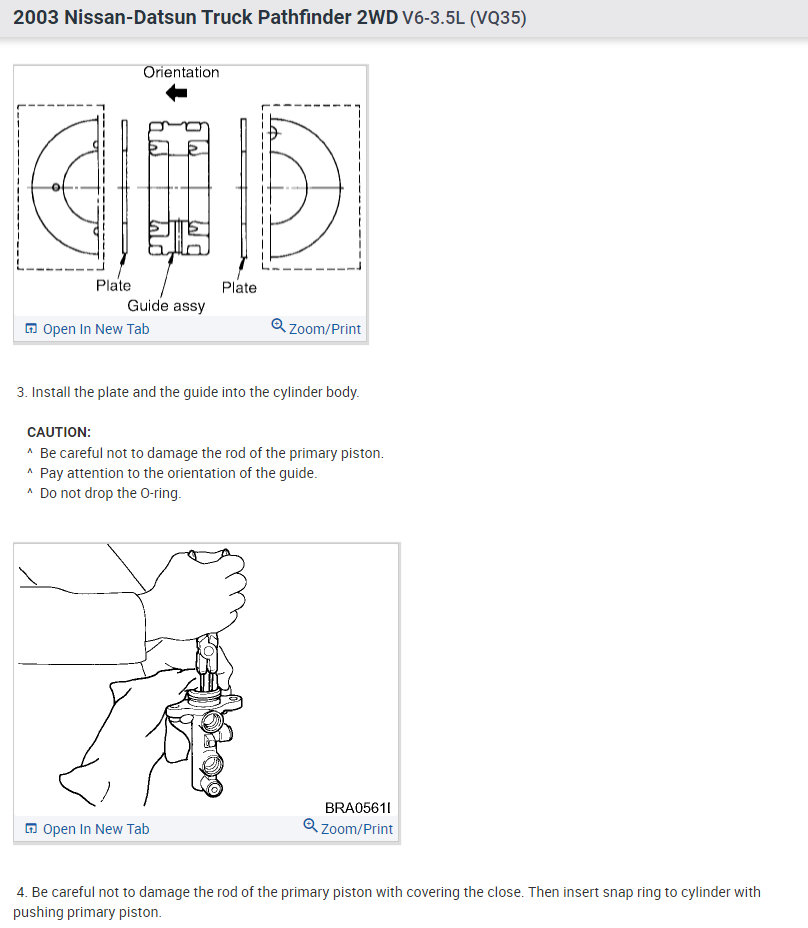 2003 Nissan-Datsun Truck Pathfinder 2WD V6-3.5L (VQ35)

Orientation

Plate

Guide assy

Plate

Open In New Tab

Zoom/Print

3. Install the plate and the guide into the cylinder body.

CAUTION:
^ Be careful not to damage the rod of the primary piston.
^ Pay attention to the orientation of the guide.
^ Do not drop the O-ring.

BRA0561I

Open In New Tab

Zoom/Print

4. Be careful not to damage the rod of the primary piston with covering the close. Then insert snap ring to cylinder with pushing primary piston.