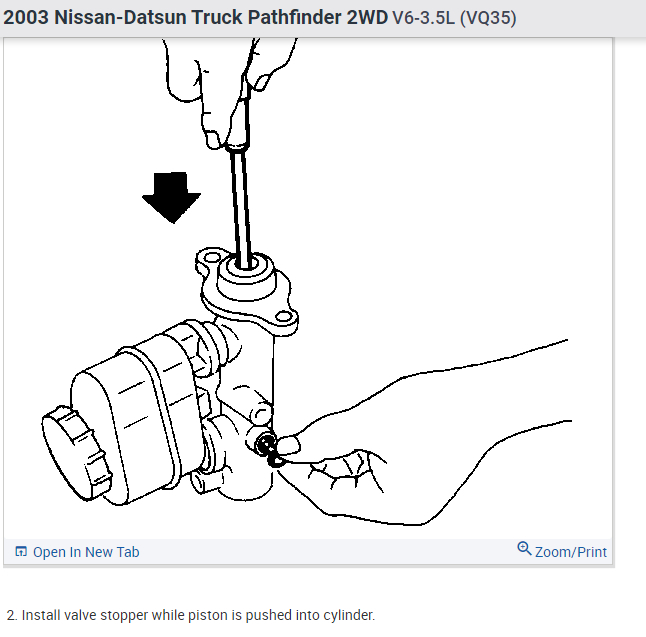 2003 Nissan-Datsun Truck Pathfinder 2WD V6-3.5L (VQ35)

Open In New Tab

Zoom/Print

2. Install valve stopper while piston is pushed into cylinder.