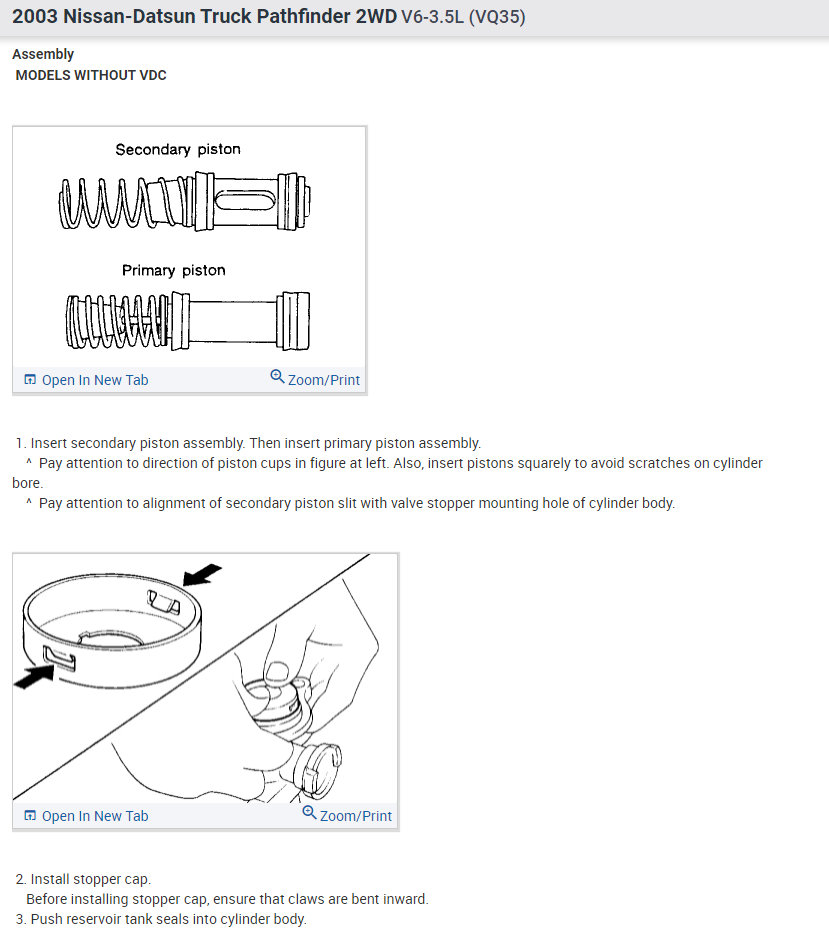 2003 Nissan-Datsun Truck Pathfinder 2WD V6-3.5L (VQ35)

Assembly
MODELS WITHOUT VDC

Secondary piston

Primary piston

Open In New Tab Zoom/Print

1. Insert secondary piston assembly. Then insert primary piston assembly.
^ Pay attention to direction of piston cups in figure at left. Also, insert pistons squarely to avoid scratches on cylinder bore.
^ Pay attention to alignment of secondary piston slit with valve stopper mounting hole of cylinder body.

Open In New Tab Zoom/Print

2. Install stopper cap.
Before installing stopper cap, ensure that claws are bent inward.
3. Push reservoir tank seals into cylinder body.