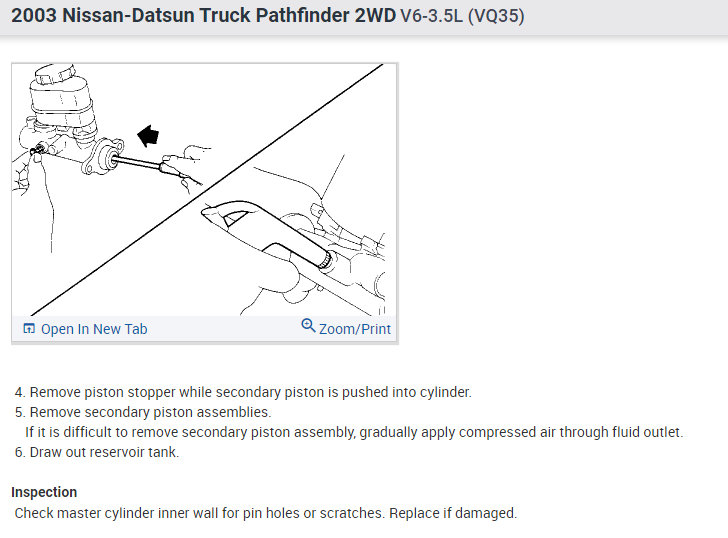 2003 Nissan-Datsun Truck Pathfinder 2WD V6-3.5L (VQ35)

Open In New Tab

Zoom/Print

4. Remove piston stopper while secondary piston is pushed into cylinder.
5. Remove secondary piston assemblies.
If it is difficult to remove secondary piston assembly, gradually apply compressed air through fluid outlet.
6. Draw out reservoir tank.

Inspection
Check master cylinder inner wall for pin holes or scratches. Replace if damaged.