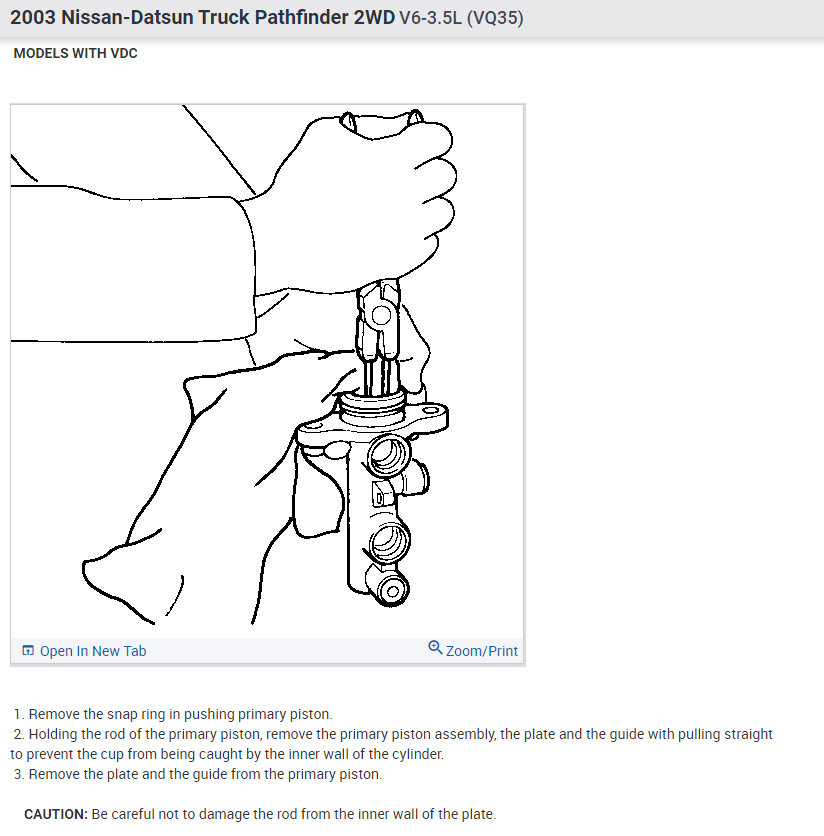 2003 Nissan-Datsun Truck Pathfinder 2WD V6-3.5L (VQ35)

MODELS WITH VDC

Open In New Tab

Zoom/Print

1. Remove the snap ring in pushing primary piston.
2. Holding the rod of the primary piston, remove the primary piston assembly, the plate and the guide with pulling straight to prevent the cup from being caught by the inner wall of the cylinder.
3. Remove the plate and the guide from the primary piston.

CAUTION: Be careful not to damage the rod from the inner wall of the plate.