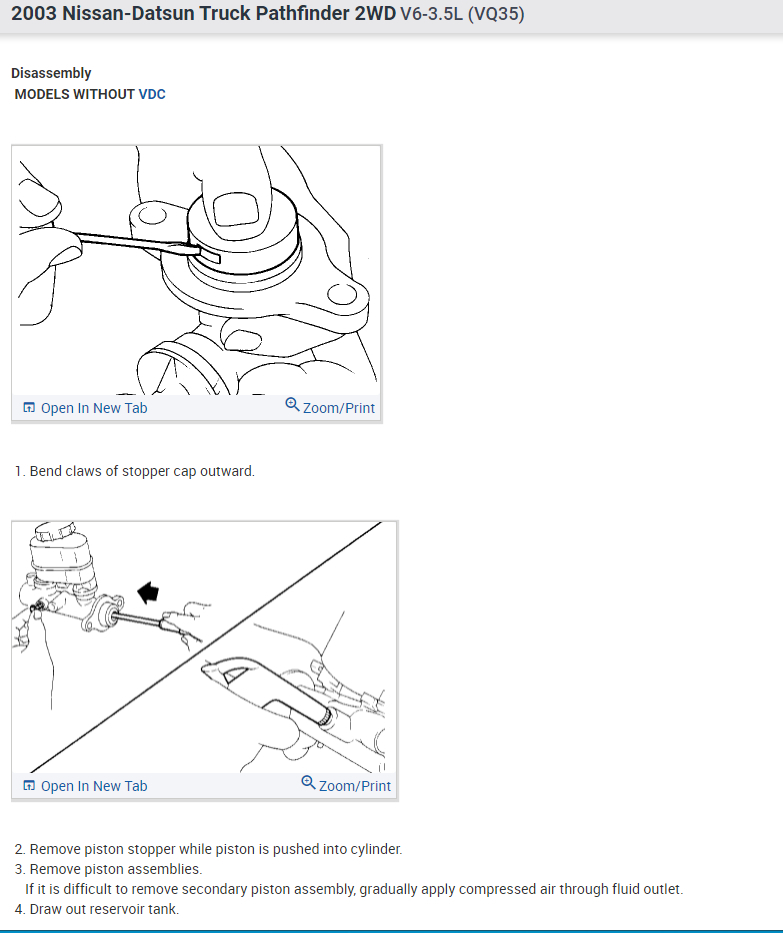 2003 Nissan-Datsun Truck Pathfinder 2WD V6-3.5L (VQ35)

Disassembly
MODELS WITHOUT VDC

Open In New Tab Zoom/Print

1. Bend claws of stopper cap outward.

Open In New Tab Zoom/Print

2. Remove piston stopper while piston is pushed into cylinder.
3. Remove piston assemblies.
If it is difficult to remove secondary piston assembly, gradually apply compressed air through fluid outlet.
4. Draw out reservoir tank.