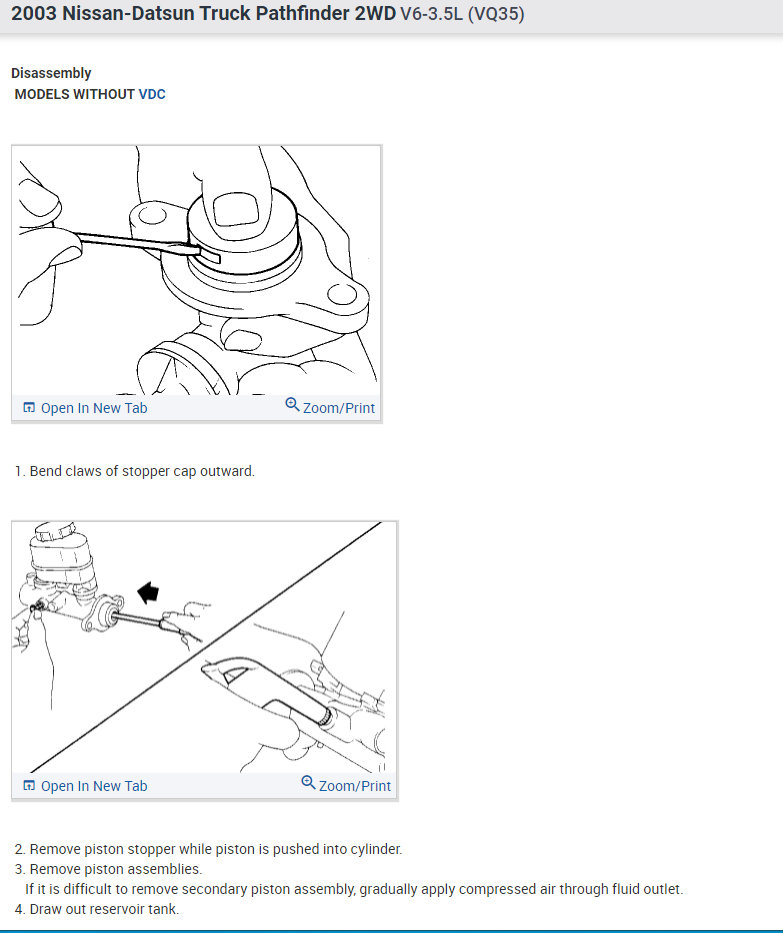 2003 Nissan-Datsun Truck Pathfinder 2WD V6-3.5L (VQ35)

Disassembly
MODELS WITHOUT VDC

Open In New Tab
Zoom/Print

1. Bend claws of stopper cap outward.

Open In New Tab
Zoom/Print

2. Remove piston stopper while piston is pushed into cylinder.
3. Remove piston assemblies.
If it is difficult to remove secondary piston assembly, gradually apply compressed air through fluid outlet.
4. Draw out reservoir tank.