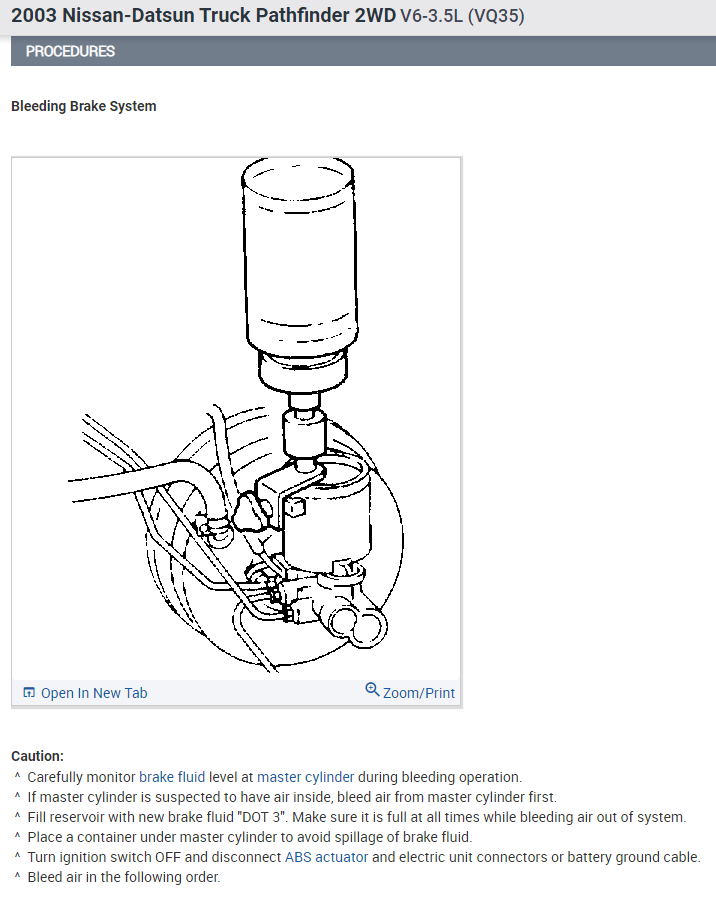 2003 Nissan-Datsun Truck Pathfinder 2WD V6-3.5L (VQ35)

PROCEDURES

Bleeding Brake System

Open In New Tab

Zoom/Print

Caution:
^ Carefully monitor brake fluid level at master cylinder during bleeding operation.
^ If master cylinder is suspected to have air inside, bleed air from master cylinder first.
^ Fill reservoir with new brake fluid "DOT 3". Make sure it is full at all times while bleeding air out of system.
^ Place a container under master cylinder to avoid spillage of brake fluid.
^ Turn ignition switch OFF and disconnect ABS actuator and electric unit connectors or battery ground cable.
^ Bleed air in the following order.