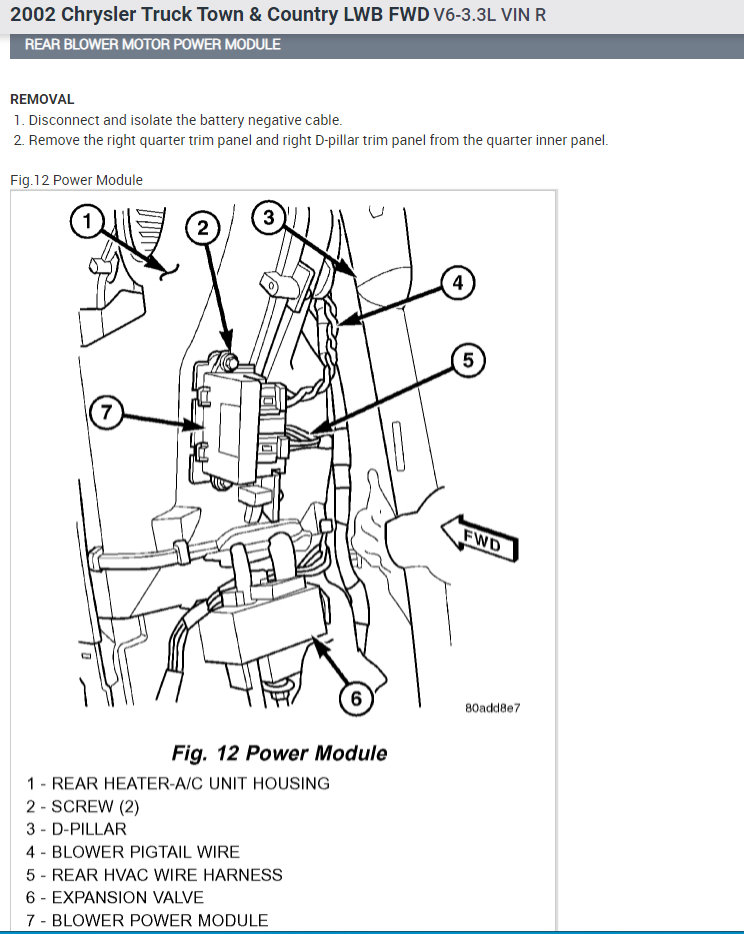 2002 Chrysler Truck Town & Country LWB FWD V6-3.3L VIN R

REAR BLOWER MOTOR POWER MODULE

REMOVAL

1. Disconnect and isolate the battery negative cable.
2. Remove the right quarter trim panel and right D-pillar trim panel from the quarter inner panel.

Fig.12 Power Module

1
2
3
4
5
7
FWD
6
80add8e7

Fig. 12 Power Module

1 - REAR HEATER-A/C UNIT HOUSING
2 - SCREW (2)
3 - D-PILLAR
4 - BLOWER PIGTAIL WIRE
5 - REAR HVAC WIRE HARNESS
6 - EXPANSION VALVE
7 - BLOWER POWER MODULE