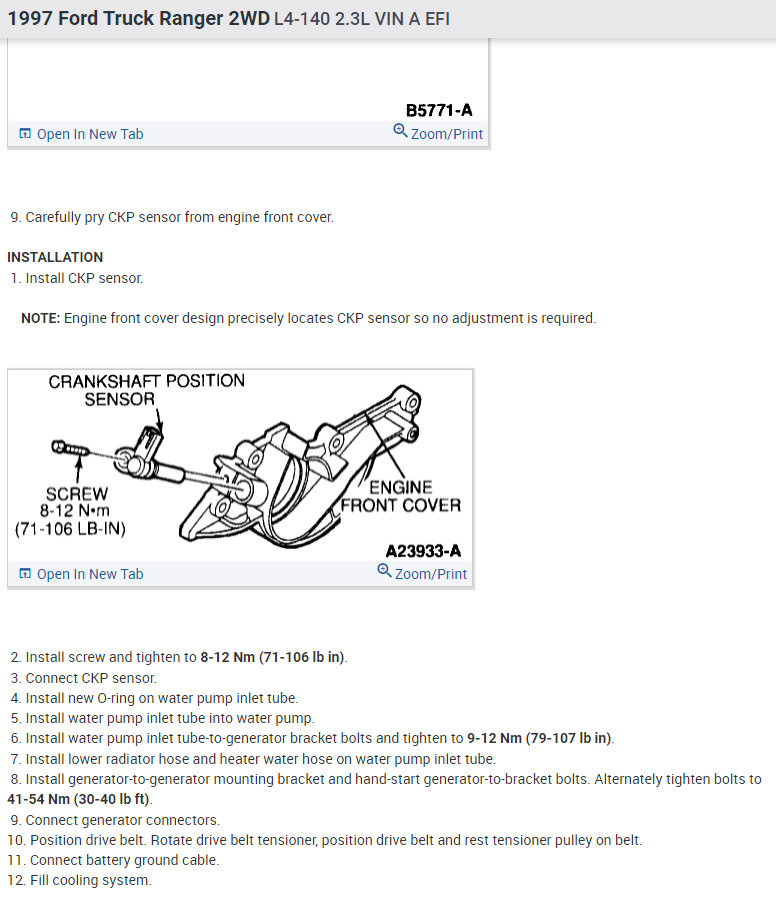 1997 Ford Truck Ranger 2WD L4-140 2.3L VIN A EFI

B5771-A

Open In New Tab Zoom/Print

9. Carefully pry CKP sensor from engine front cover.

INSTALLATION
1. Install CKP sensor.

NOTE: Engine front cover design precisely locates CKP sensor so no adjustment is required.

CRANKSHAFT POSITION SENSOR

SCREW 8-12 N•m (71-106 LB-IN)

ENGINE FRONT COVER

A23933-A

Open In New Tab Zoom/Print

2. Install screw and tighten to 8-12 Nm (71-106 lb in).
3. Connect CKP sensor.
4. Install new O-ring on water pump inlet tube.
5. Install water pump inlet tube into water pump.
6. Install water pump inlet tube-to-generator bracket bolts and tighten to 9-12 Nm (79-107 lb in).
7. Install lower radiator hose and heater water hose on water pump inlet tube.
8. Install generator-to-generator mounting bracket and hand-start generator-to-bracket bolts. Alternately tighten bolts to 41-54 Nm (30-40 lb ft).
9. Connect generator connectors.
10. Position drive belt. Rotate drive belt tensioner, position drive belt and rest tensioner pulley on belt.
11. Connect battery ground cable.
12. Fill cooling system.