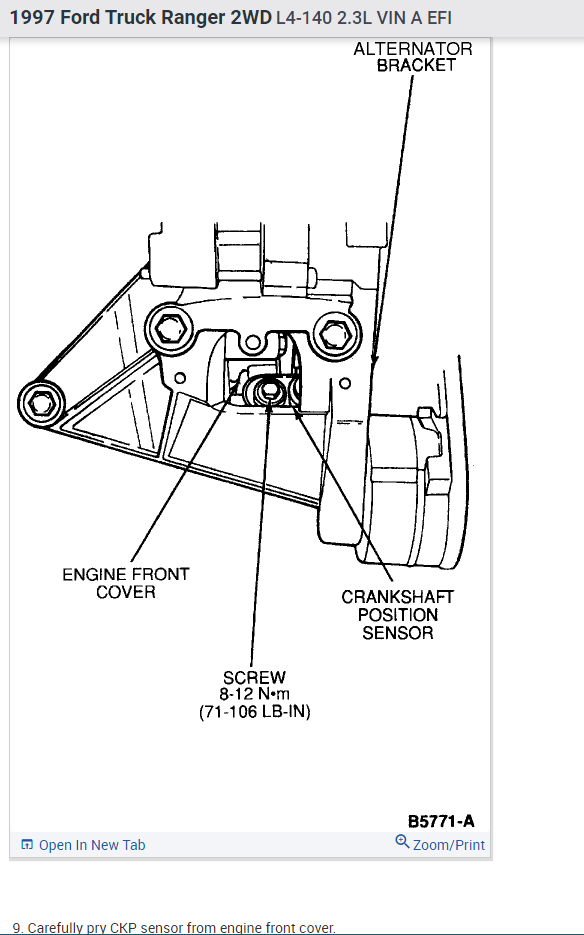 1997 Ford Truck Ranger 2WD L4-140 2.3L VIN A EFI

ALTERNATOR BRACKET

ENGINE FRONT COVER

CRANKSHAFT POSITION SENSOR

SCREW 8-12 N•m (71-106 LB-IN)

B5771-A

Open In New Tab

Zoom/Print

9. Carefully pry CKP sensor from engine front cover.