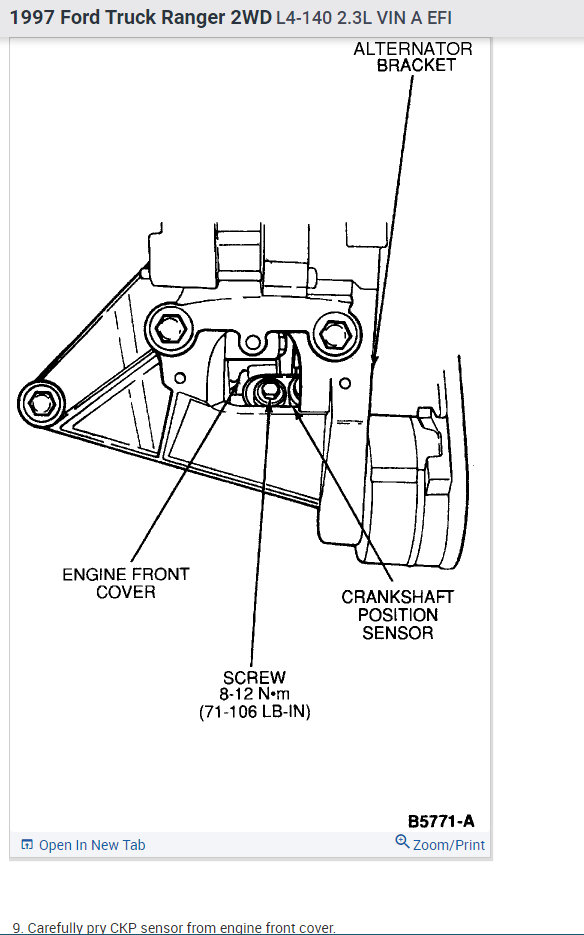 1997 Ford Truck Ranger 2WD L4-140 2.3L VIN A EFI

ALTERNATOR BRACKET

ENGINE FRONT COVER

CRANKSHAFT POSITION SENSOR

SCREW 8-12 N•m (71-106 LB-IN)

B5771-A

Open In New Tab

Zoom/Print

9. Carefully pry CKP sensor from engine front cover.