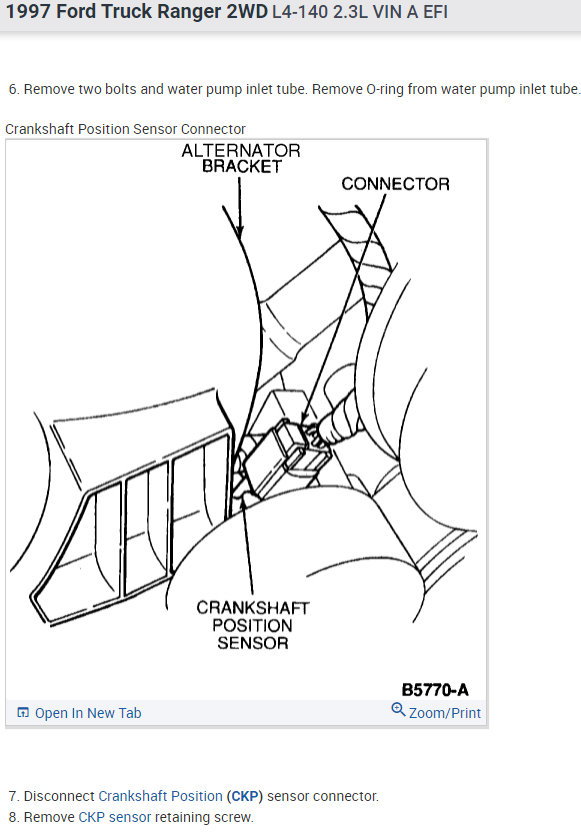 1997 Ford Truck Ranger 2WD L4-140 2.3L VIN A EFI

6. Remove two bolts and water pump inlet tube. Remove O-ring from water pump inlet tube.

Crankshaft Position Sensor Connector

ALTERNATOR BRACKET

CONNECTOR

CRANKSHAFT POSITION SENSOR

B5770-A

Open In New Tab

Zoom/Print

7. Disconnect Crankshaft Position (CKP) sensor connector.
8. Remove CKP sensor retaining screw.