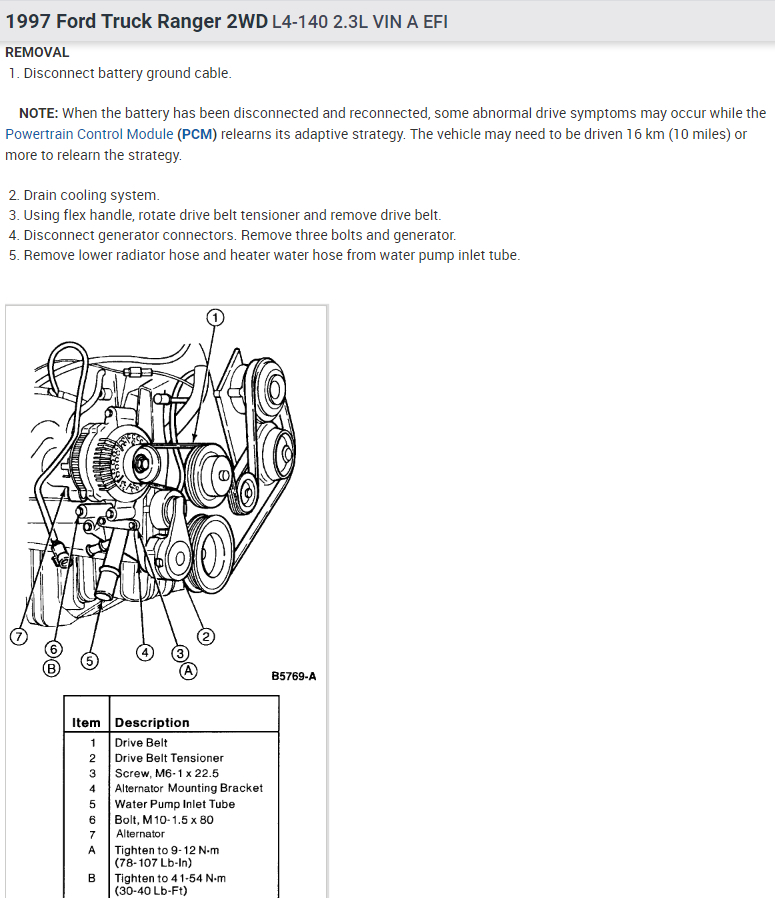 1997 Ford Truck Ranger 2WD L4-140 2.3L VIN A EFI

REMOVAL

1. Disconnect battery ground cable.

NOTE: When the battery has been disconnected and reconnected, some abnormal drive symptoms may occur while the Powertrain Control Module (PCM) relearns its adaptive strategy. The vehicle may need to be driven 16 km (10 miles) or more to relearn the strategy.

2. Drain cooling system.
3. Using flex handle, rotate drive belt tensioner and remove drive belt.
4. Disconnect generator connectors. Remove three bolts and generator.
5. Remove lower radiator hose and heater water hose from water pump inlet tube.

1
7
6
B
5
4
3
A
2
B5769-A

| Item | Description |
|---|---|
| 1 | Drive Belt |
| 2 | Drive Belt Tensioner |
| 3 | Screw, M6-1 x 22.5 |
| 4 | Alternator Mounting Bracket |
| 5 | Water Pump Inlet Tube |
| 6 | Bolt, M10-1.5 x 80 |
| 7 | Alternator |
| A | Tighten to 9-12 N·m (78-107 Lb-In) |
| B | Tighten to 41-54 N·m (30-40 Lb-Ft) |