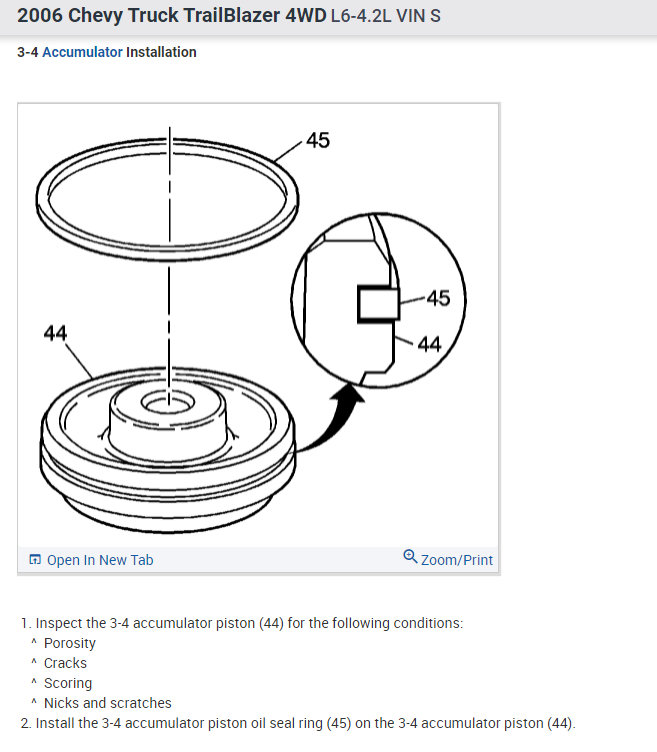 2006 Chevy Truck TrailBlazer 4WD L6-4.2L VIN S

3-4 Accumulator Installation

45

45

44

44

Open In New Tab

Zoom/Print

1. Inspect the 3-4 accumulator piston (44) for the following conditions:
^ Porosity
^ Cracks
^ Scoring
^ Nicks and scratches
2. Install the 3-4 accumulator piston oil seal ring (45) on the 3-4 accumulator piston (44).