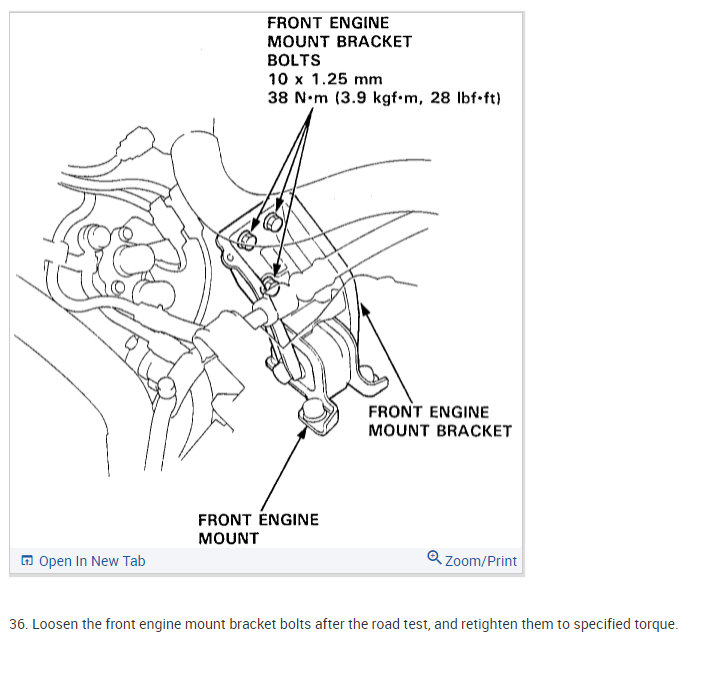 FRONT ENGINE MOUNT BRACKET BOLTS
10 x 1.25 mm
38 N·m (3.9 kgf·m, 28 lbf·ft)

FRONT ENGINE MOUNT BRACKET

FRONT ENGINE MOUNT

Open In New Tab

Zoom/Print

36. Loosen the front engine mount bracket bolts after the road test, and retighten them to specified torque.