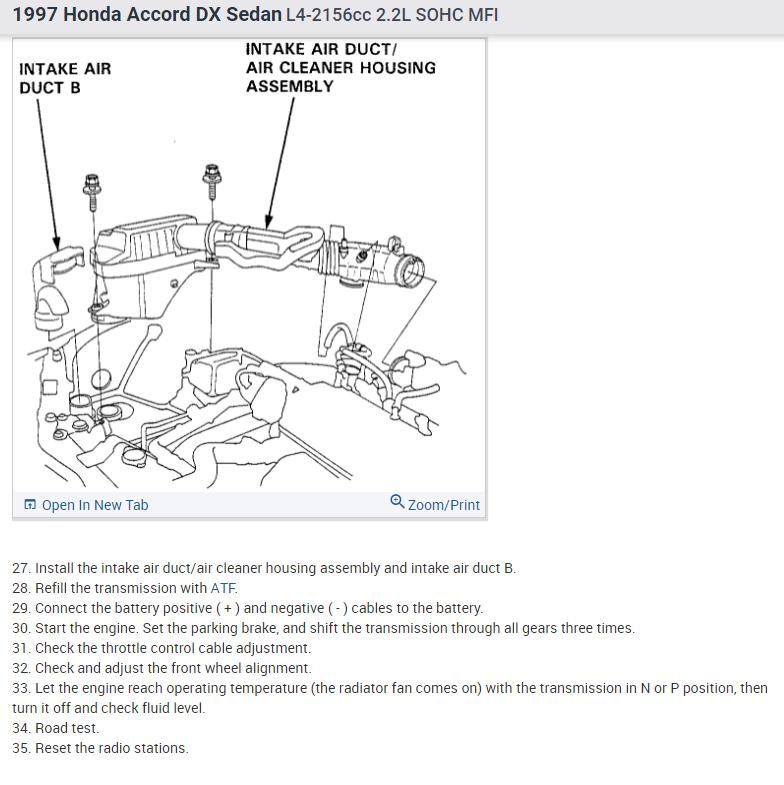 1997 Honda Accord DX Sedan L4-2156cc 2.2L SOHC MFI

INTAKE AIR DUCT B

INTAKE AIR DUCT/ AIR CLEANER HOUSING ASSEMBLY

Open In New Tab

Zoom/Print

27. Install the intake air duct/air cleaner housing assembly and intake air duct B.
28. Refill the transmission with ATF.
29. Connect the battery positive ( + ) and negative ( - ) cables to the battery.
30. Start the engine. Set the parking brake, and shift the transmission through all gears three times.
31. Check the throttle control cable adjustment.
32. Check and adjust the front wheel alignment.
33. Let the engine reach operating temperature (the radiator fan comes on) with the transmission in N or P position, then turn it off and check fluid level.
34. Road test.
35. Reset the radio stations.