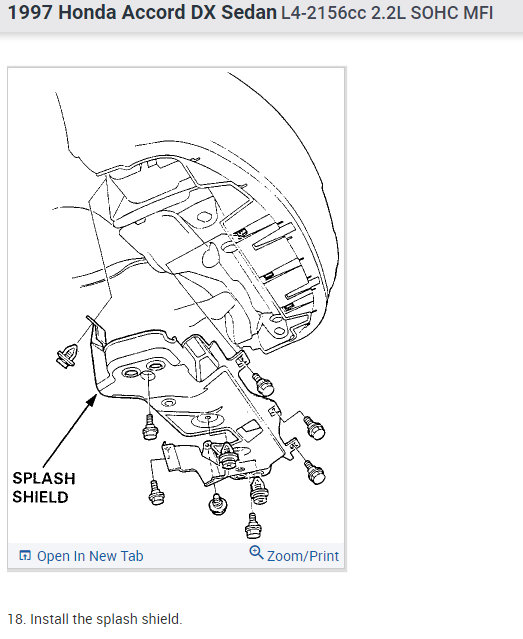 1997 Honda Accord DX Sedan L4-2156cc 2.2L SOHC MFI

SPLASH SHIELD

Open In New Tab

Zoom/Print

18. Install the splash shield.