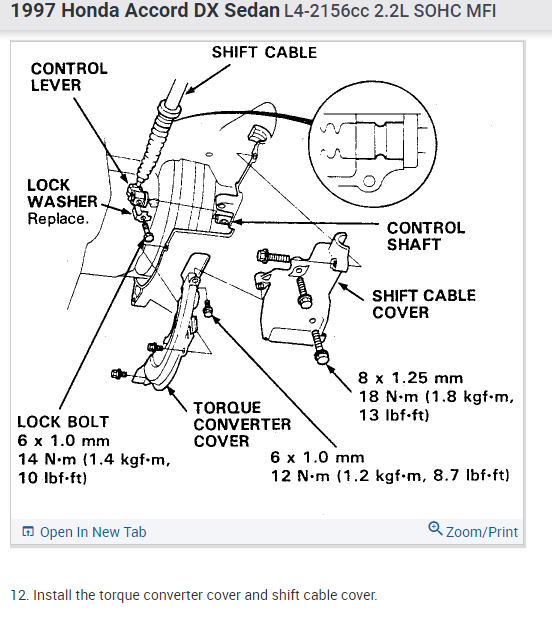 1997 Honda Accord DX Sedan L4-2156cc 2.2L SOHC MFI

SHIFT CABLE

CONTROL LEVER

LOCK WASHER Replace.

CONTROL SHAFT

SHIFT CABLE COVER

8 x 1.25 mm
18 N·m (1.8 kgf·m, 13 lbf·ft)

TORQUE CONVERTER COVER

LOCK BOLT
6 x 1.0 mm
14 N·m (1.4 kgf·m, 10 lbf·ft)

6 x 1.0 mm
12 N·m (1.2 kgf·m, 8.7 lbf·ft)

Open In New Tab

Zoom/Print

12. Install the torque converter cover and shift cable cover.