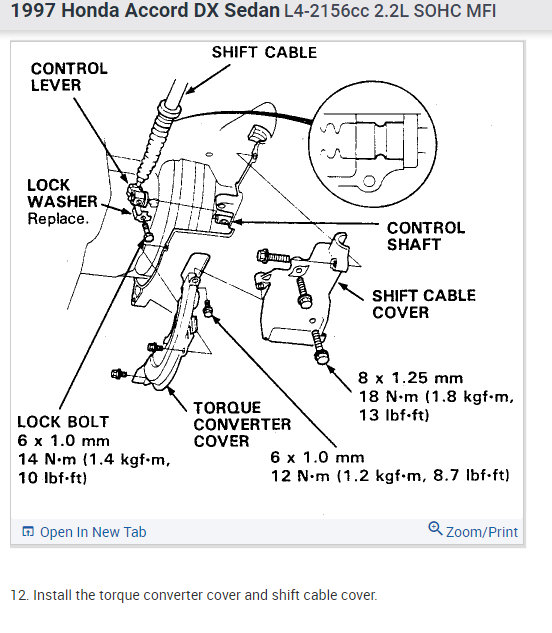 1997 Honda Accord DX Sedan L4-2156cc 2.2L SOHC MFI

SHIFT CABLE

CONTROL LEVER

LOCK WASHER Replace.

CONTROL SHAFT

SHIFT CABLE COVER

8 x 1.25 mm
18 N·m (1.8 kgf·m, 13 lbf·ft)

TORQUE CONVERTER COVER

LOCK BOLT
6 x 1.0 mm
14 N·m (1.4 kgf·m, 10 lbf·ft)

6 x 1.0 mm
12 N·m (1.2 kgf·m, 8.7 lbf·ft)

Open In New Tab

Zoom/Print

12. Install the torque converter cover and shift cable cover.