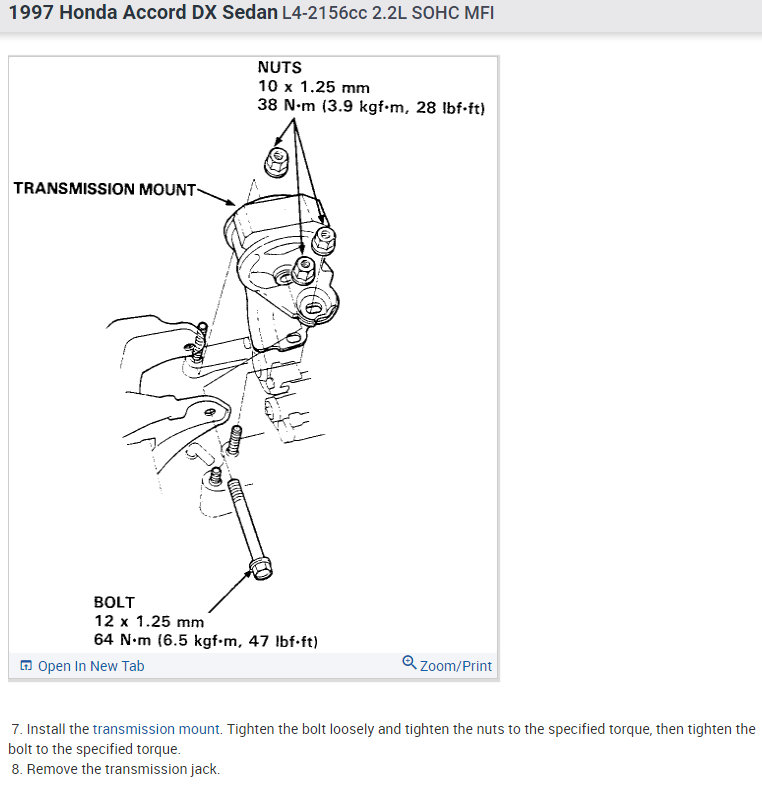 1997 Honda Accord DX Sedan L4-2156cc 2.2L SOHC MFI

NUTS
10 x 1.25 mm
38 N·m (3.9 kgf·m, 28 lbf·ft)

TRANSMISSION MOUNT

BOLT
12 x 1.25 mm
64 N·m (6.5 kgf·m, 47 lbf·ft)

Open In New Tab

Zoom/Print

7. Install the transmission mount. Tighten the bolt loosely and tighten the nuts to the specified torque, then tighten the bolt to the specified torque.
8. Remove the transmission jack.