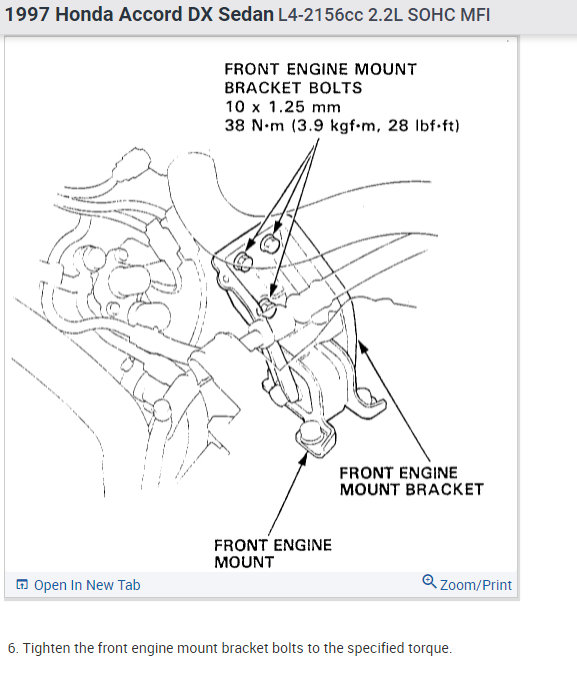 1997 Honda Accord DX Sedan L4-2156cc 2.2L SOHC MFI

FRONT ENGINE MOUNT BRACKET BOLTS
10 x 1.25 mm
38 N·m (3.9 kgf·m, 28 lbf·ft)

FRONT ENGINE MOUNT BRACKET

FRONT ENGINE MOUNT

Open In New Tab

Zoom/Print

6. Tighten the front engine mount bracket bolts to the specified torque.